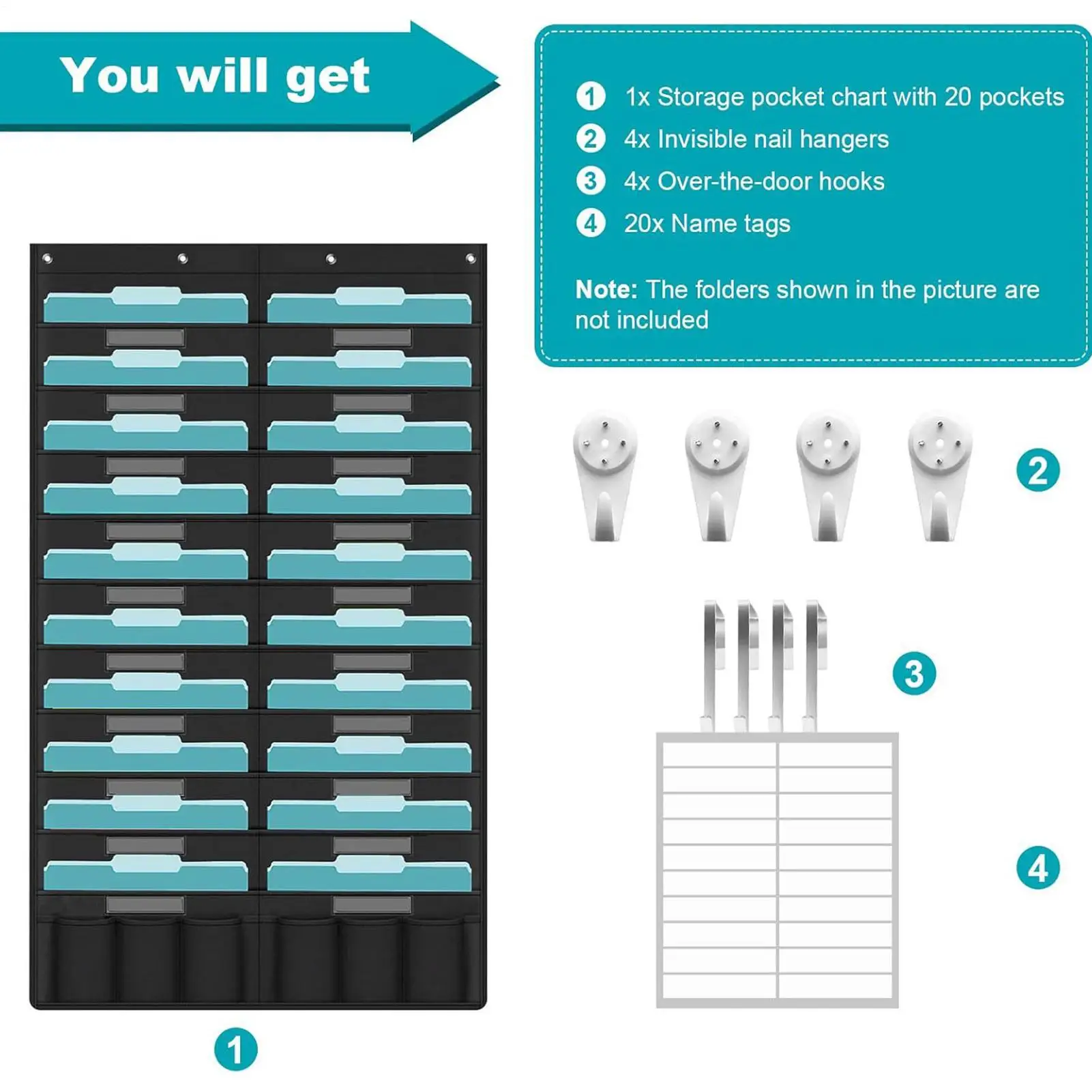 You will get

1 1x Storage pocket chart with 20 pockets
2 4x Invisible nail hangers
3 4x Over-the-door hooks
4 20x Name tags

Note: The folders shown in the picture are not included

2

3

4

1