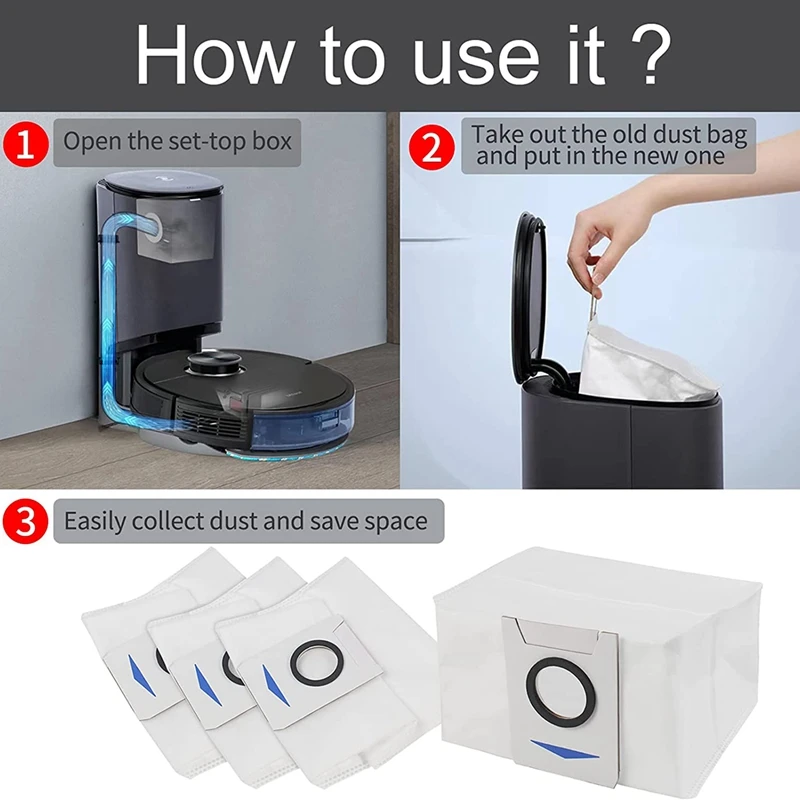 How to use it ?

1 Open the set-top box

2 Take out the old dust bag and put in the new one

3 Easily collect dust and save space