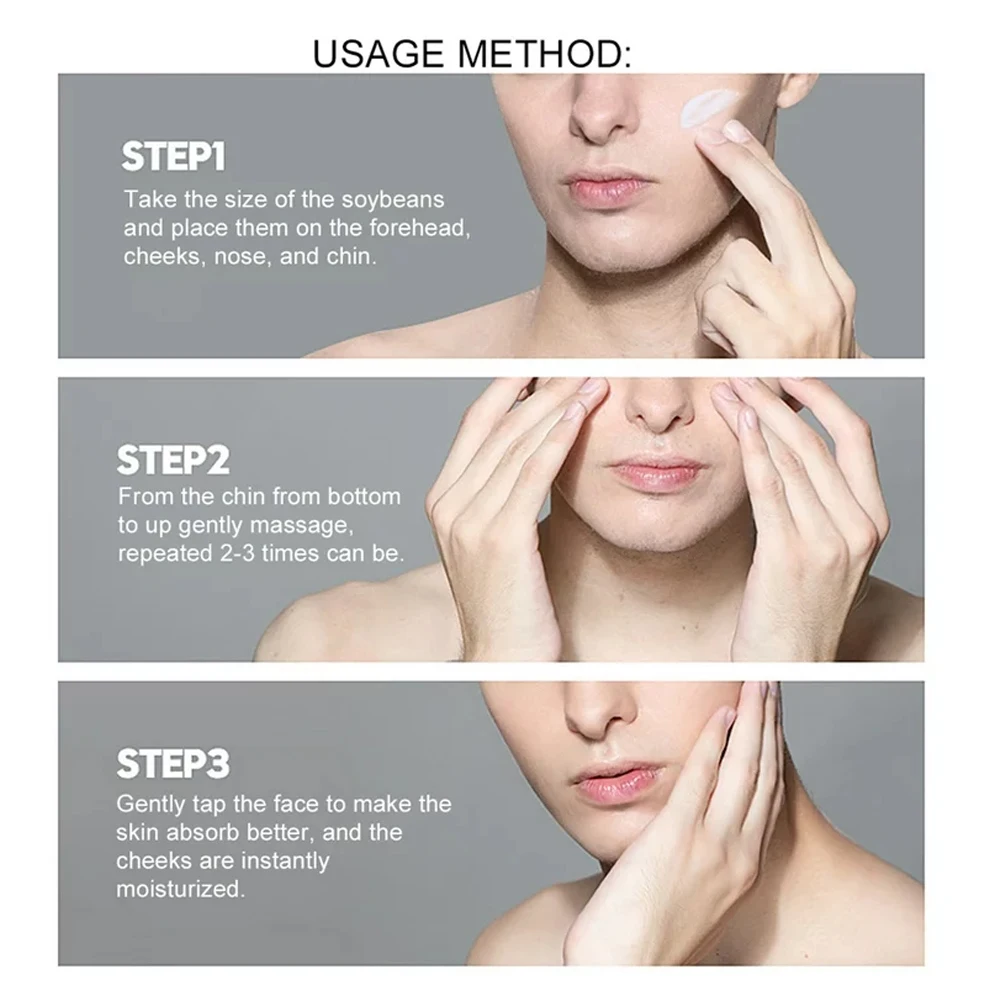 USAGE METHOD:

STEP1
Take the size of the soybeans and place them on the forehead, cheeks, nose, and chin.

STEP2
From the chin from bottom to up gently massage, repeated 2-3 times can be.

STEP3
Gently tap the face to make the skin absorb better, and the cheeks are instantly moisturized.