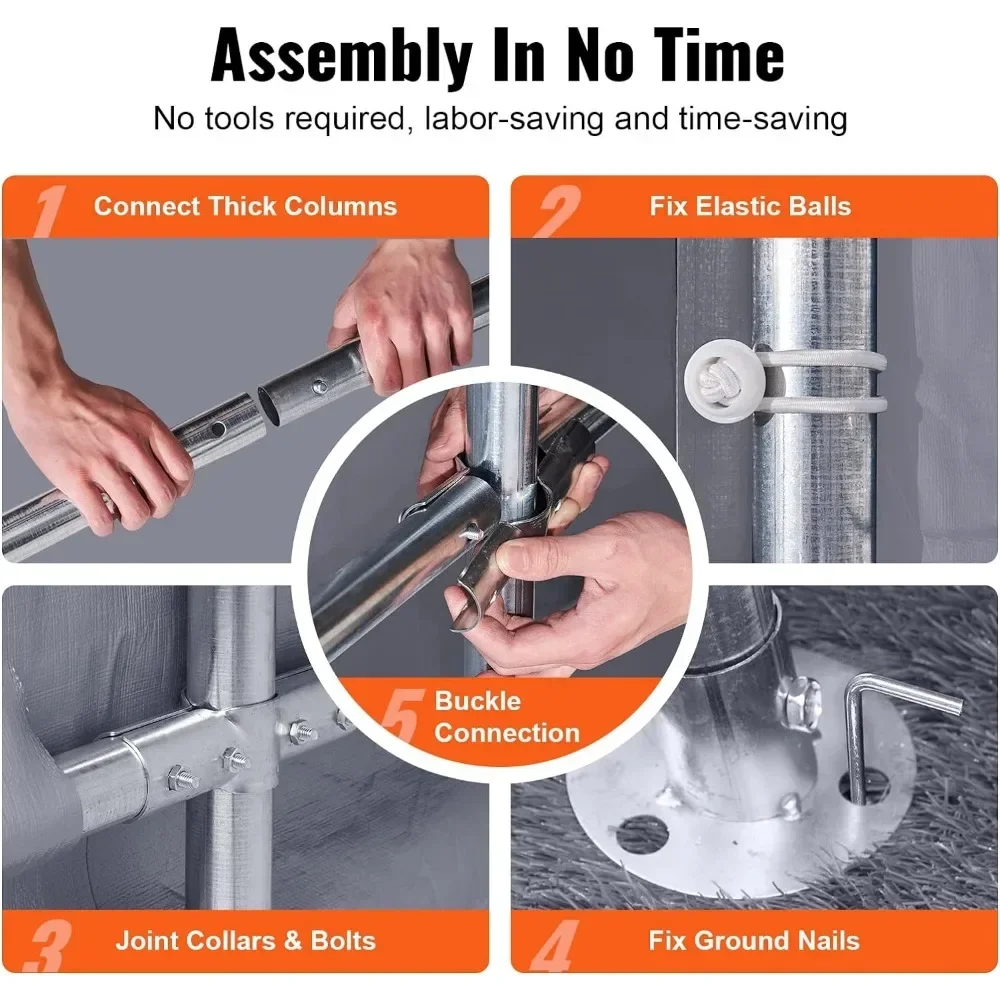 Assembly In No Time

No tools required, labor-saving and time-saving

1 Connect Thick Columns

2 Fix Elastic Balls

5 Buckle Connection

3 Joint Collars & Bolts

4 Fix Ground Nails