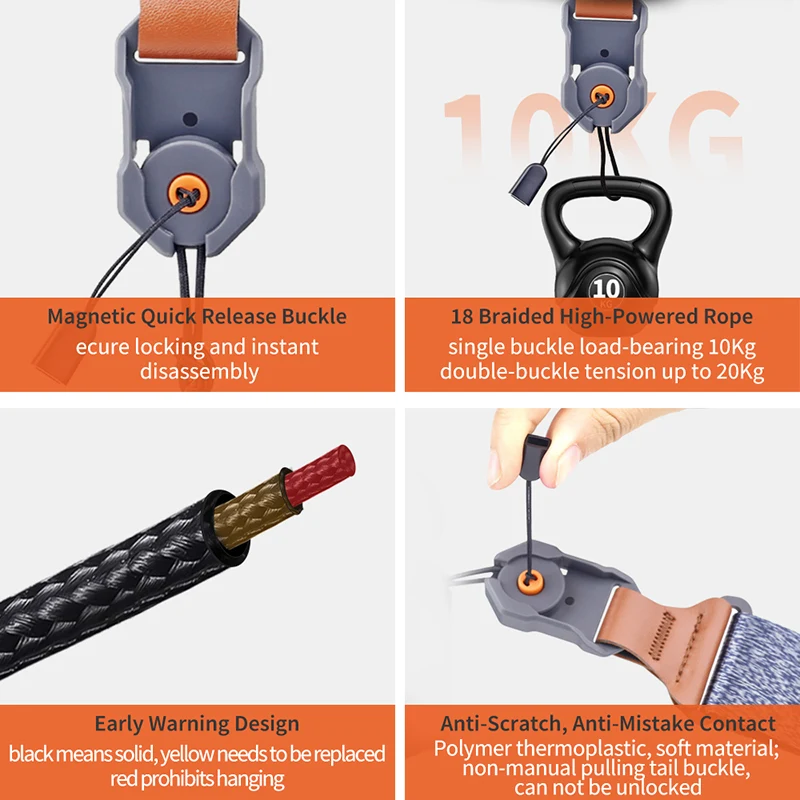 Magnetic Quick Release Buckle
ecure locking and instant disassembly

10KG

10

18 Braided High-Powered Rope
single buckle load-bearing 10Kg
double-buckle tension up to 20Kg

Early Warning Design
black means solid, yellow needs to be replaced
red prohibits hanging

Anti-Scratch, Anti-Mistake Contact
Polymer thermoplastic, soft material;
non-manual pulling tail buckle,
can not be unlocked