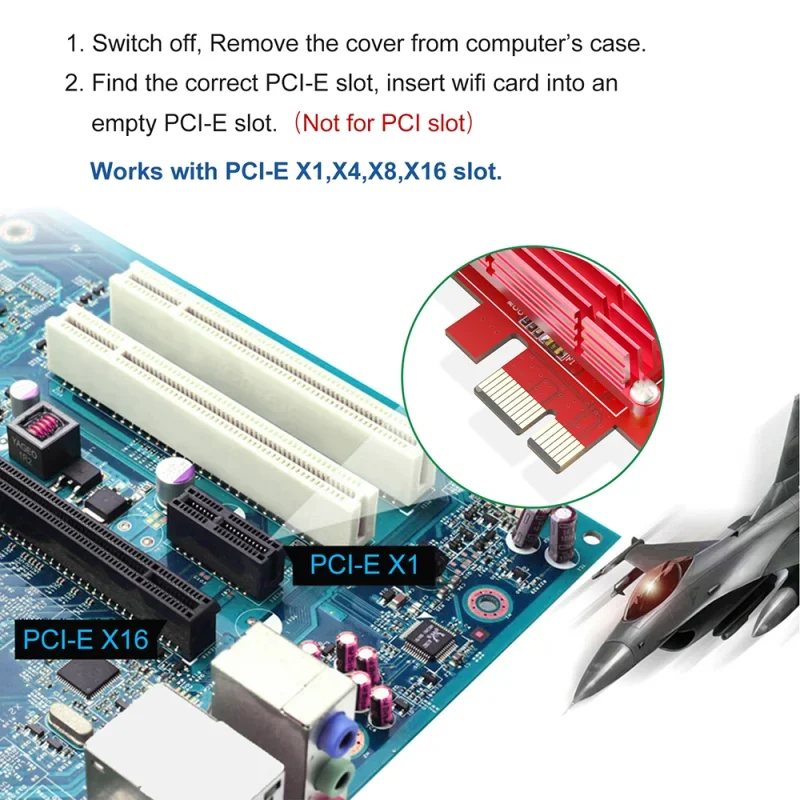 1. Switch off, Remove the cover from computer's case.

2. Find the correct PCI-E slot, insert wifi card into an empty PCI-E slot. （Not for PCI slot）

Works with PCI-E X1,X4,X8,X16 slot.

PCI-E X1

PCI-E X16