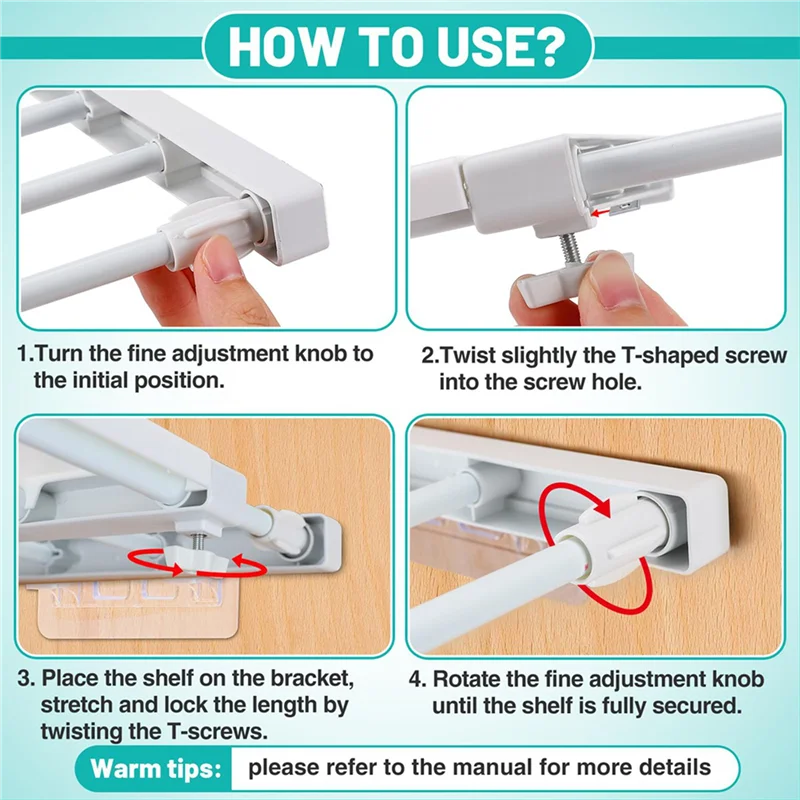 HOW TO USE?

1.Turn the fine adjustment knob to the initial position.

2.Twist slightly the T-shaped screw into the screw hole.

3. Place the shelf on the bracket, stretch and lock the length by twisting the T-screws.

4. Rotate the fine adjustment knob until the shelf is fully secured.

Warm tips: please refer to the manual for more details