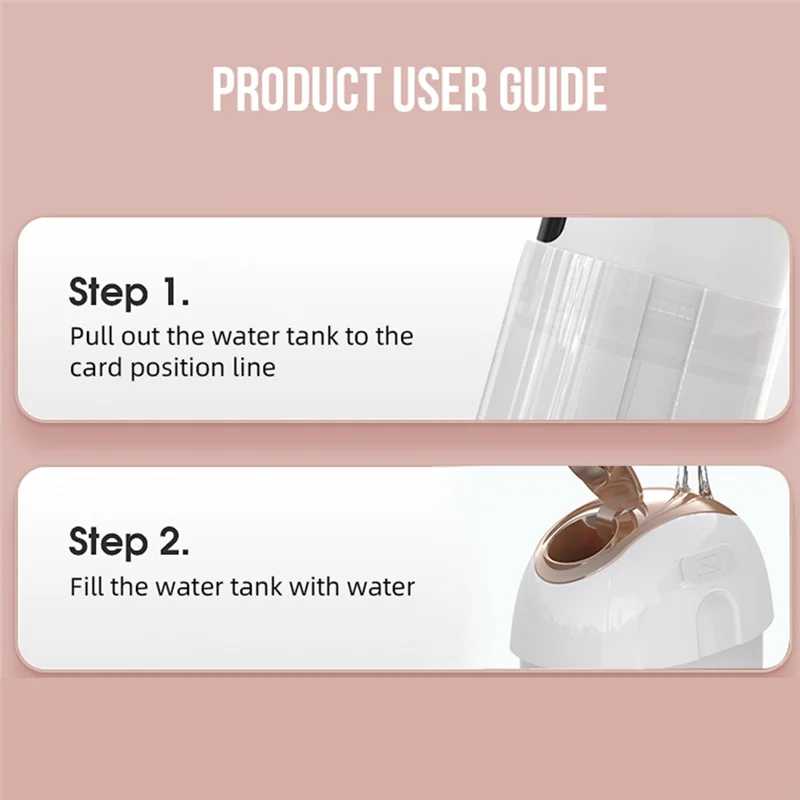 PRODUCT USER GUIDE

Step 1.
Pull out the water tank to the card position line

Step 2.
Fill the water tank with water