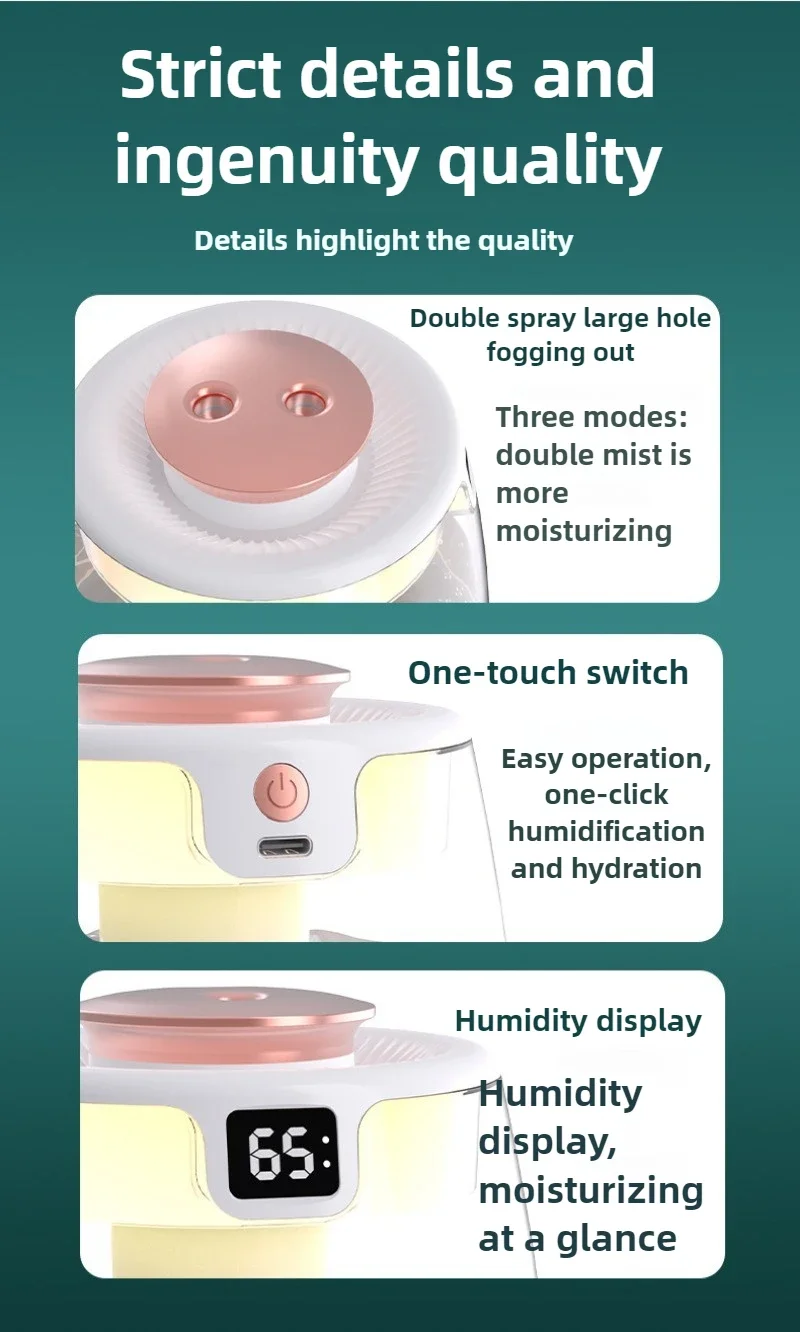 Strict details and ingenuity quality

Details highlight the quality

Double spray large hole fogging out

Three modes: double mist is more moisturizing

One-touch switch

Easy operation, one-click humidification and hydration

Humidity display

65:

Humidity display, moisturizing at a glance