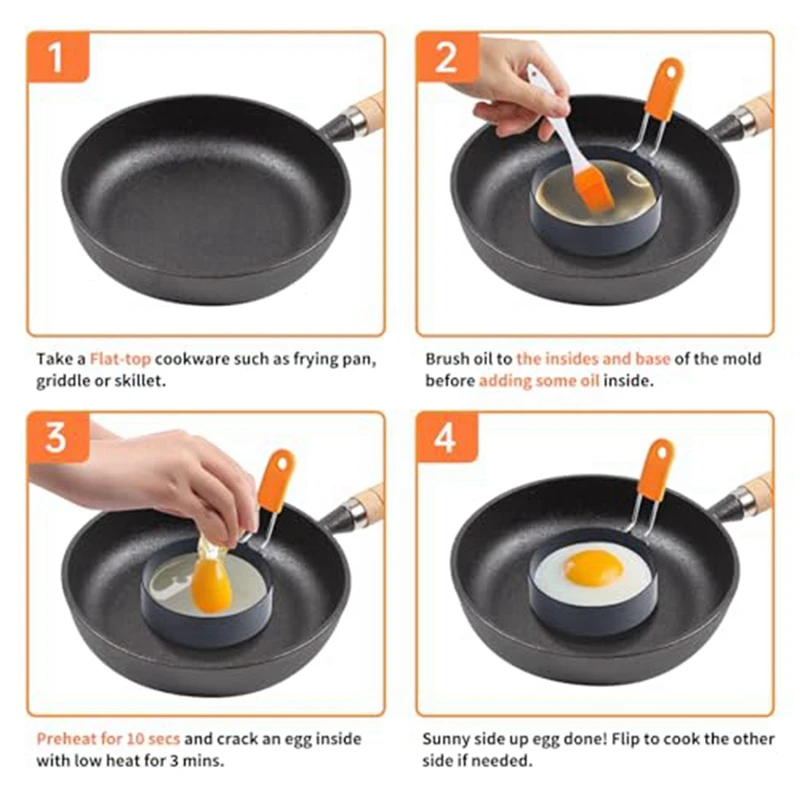 1

Take a Flat-top cookware such as frying pan, griddle or skillet.

2

Brush oil to the insides and base of the mold before adding some oil inside.

3

Preheat for 10 secs and crack an egg inside with low heat for 3 mins.

4

Sunny side up egg done! Flip to cook the other side if needed.