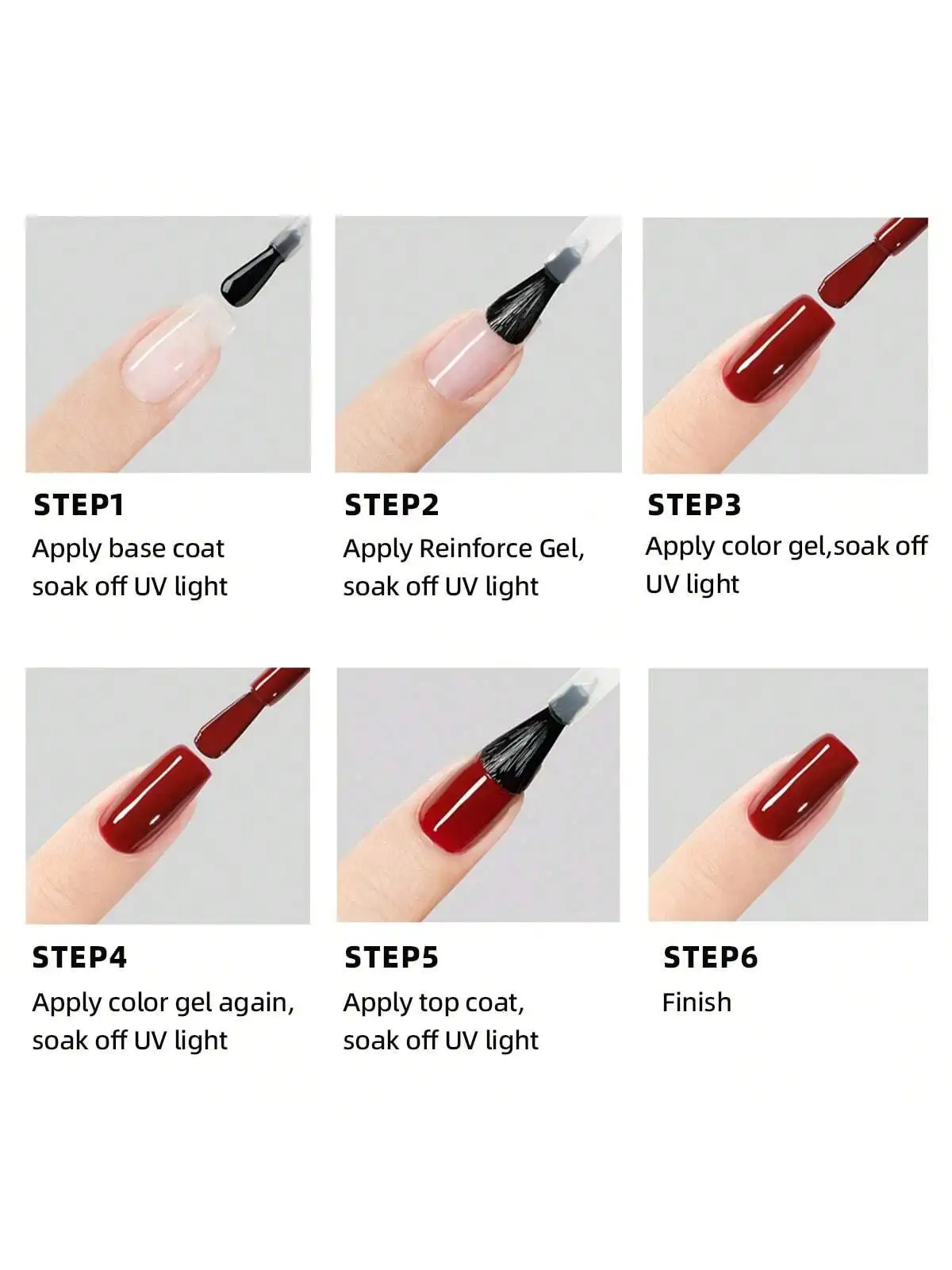 STEP1
Apply base coat soak off UV light

STEP2
Apply Reinforce Gel, soak off UV light

STEP3
Apply color gel,soak off UV light

STEP4
Apply color gel again, soak off UV light

STEP5
Apply top coat, soak off UV light

STEP6
Finish