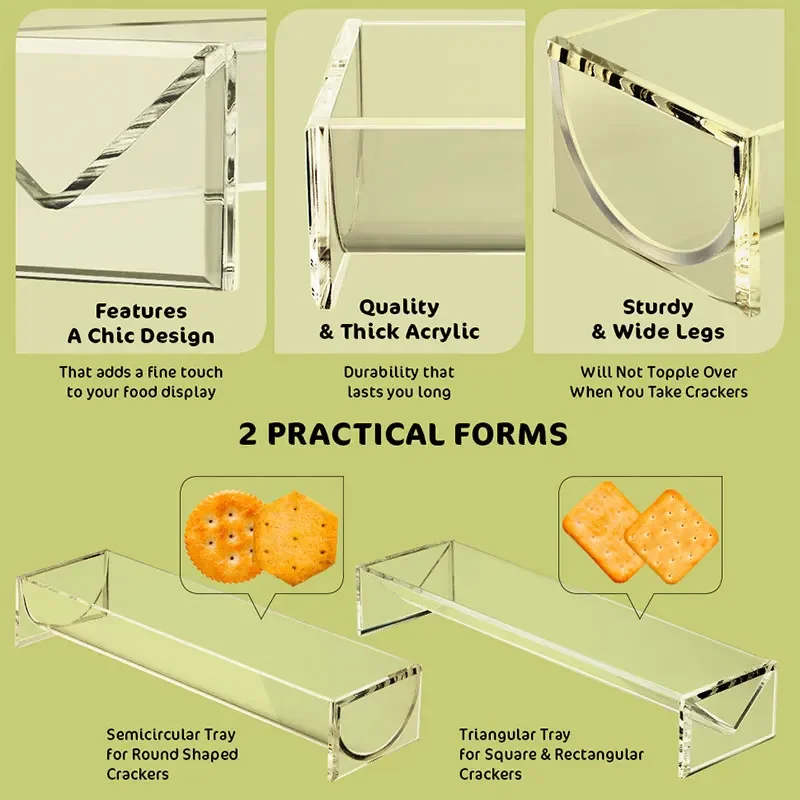 Features
A Chic Design

That adds a fine touch to your food display

Quality
& Thick Acrylic

Durability that lasts you long

Sturdy
& Wide Legs

Will Not Topple Over When You Take Crackers

2 PRACTICAL FORMS

Semicircular Tray for Round Shaped Crackers

Triangular Tray for Square & Rectangular Crackers