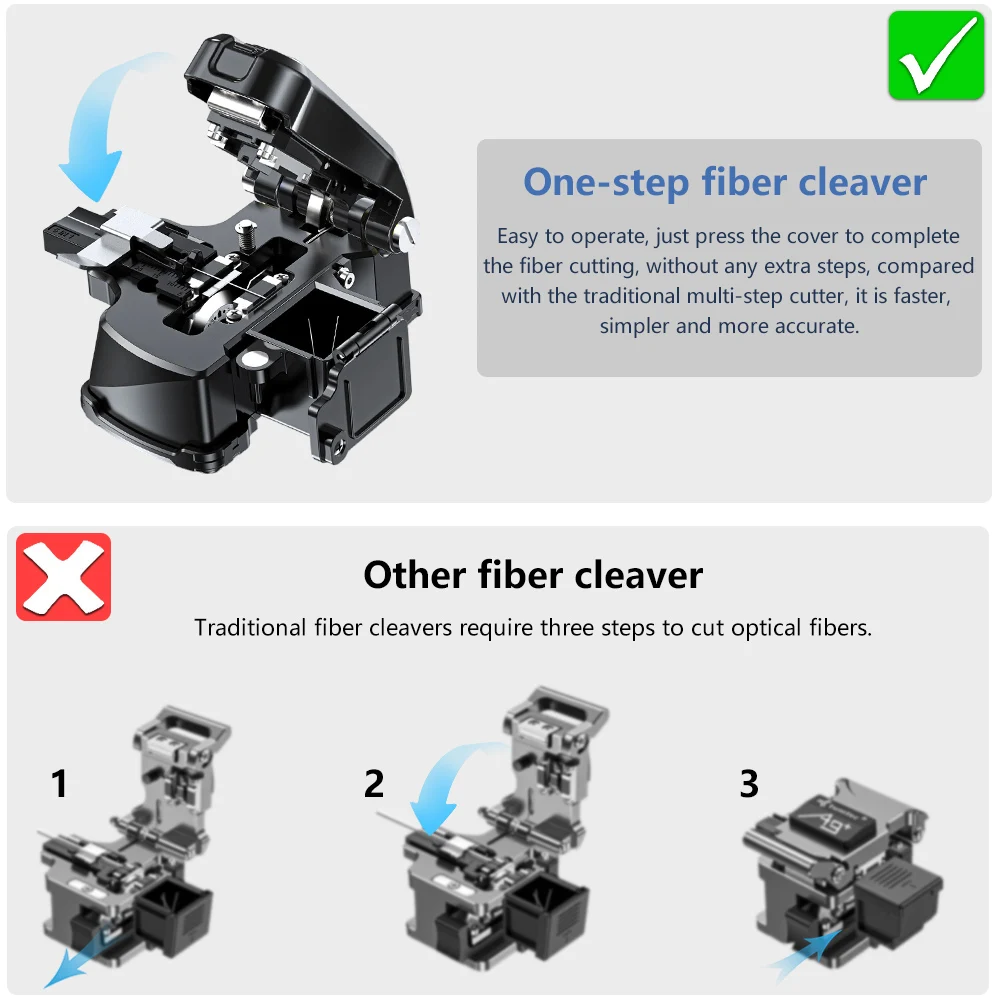 One-step fiber cleaver

Easy to operate, just press the cover to complete the fiber cutting, without any extra steps, compared with the traditional multi-step cutter, it is faster, simpler and more accurate.

Other fiber cleaver

Traditional fiber cleavers require three steps to cut optical fibers.

1

2

3

A9+