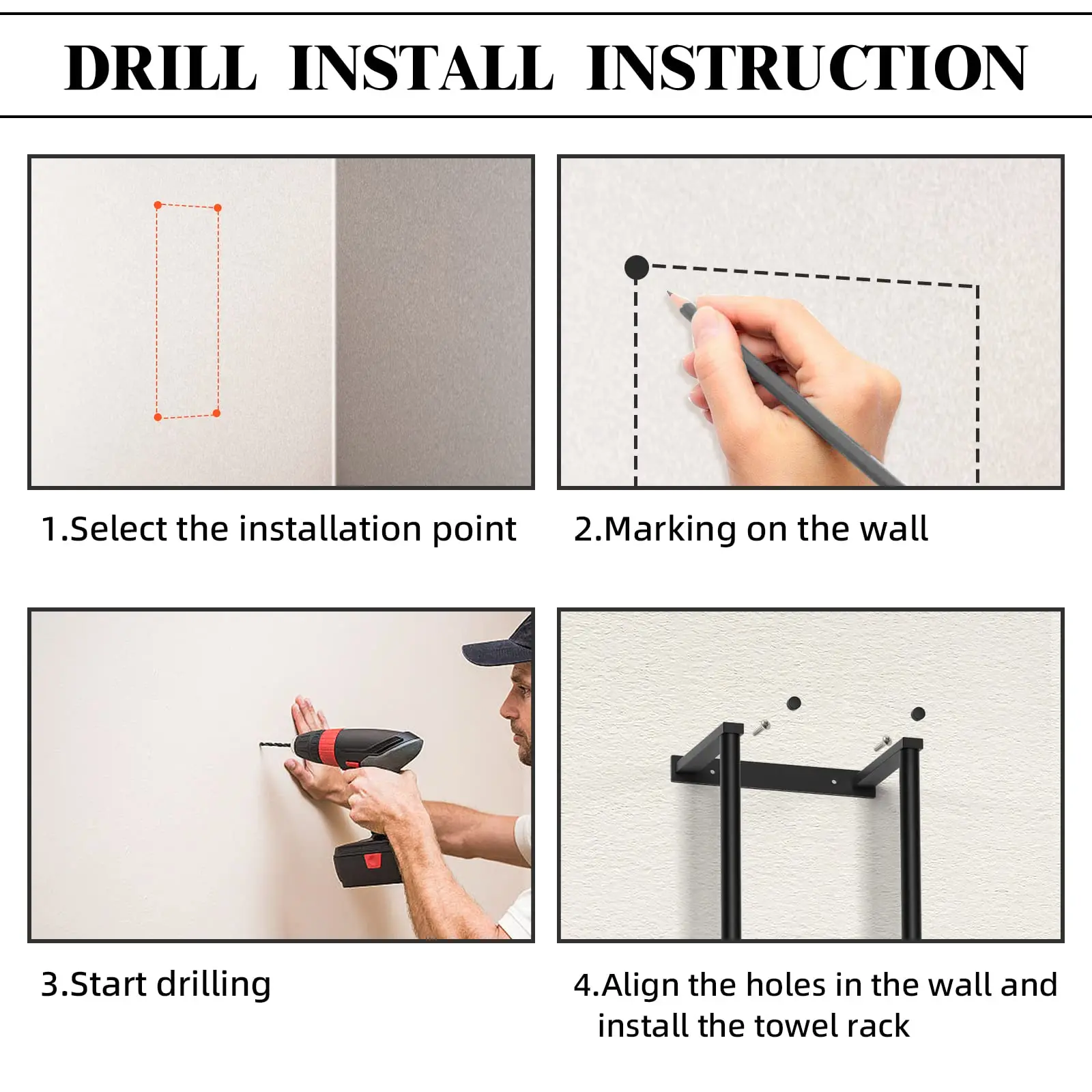 DRILL INSTALL INSTRUCTION

1.Select the installation point

2.Marking on the wall

3.Start drilling

4.Align the holes in the wall and install the towel rack