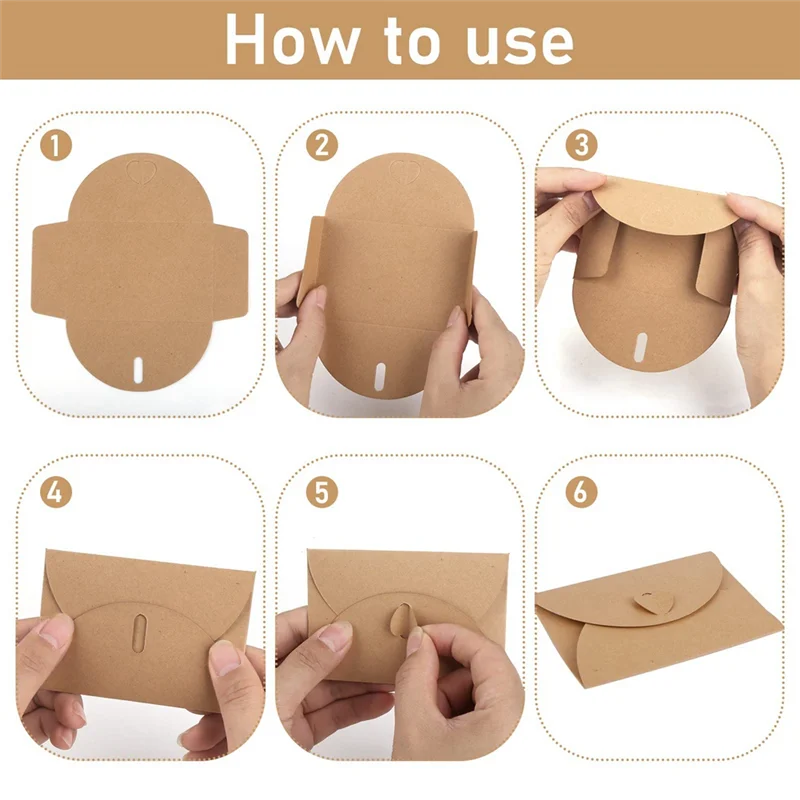 How to use

1

2

3

4

5

6