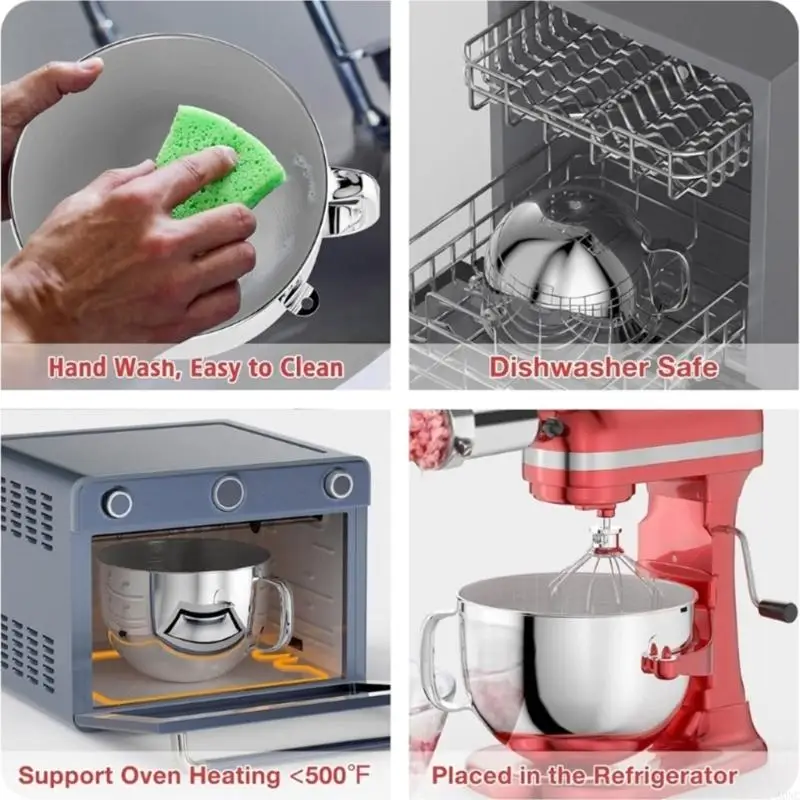 Hand Wash, Easy to Clean

Dishwasher Safe

Support Oven Heating <500°F

Placed in the Refrigerator