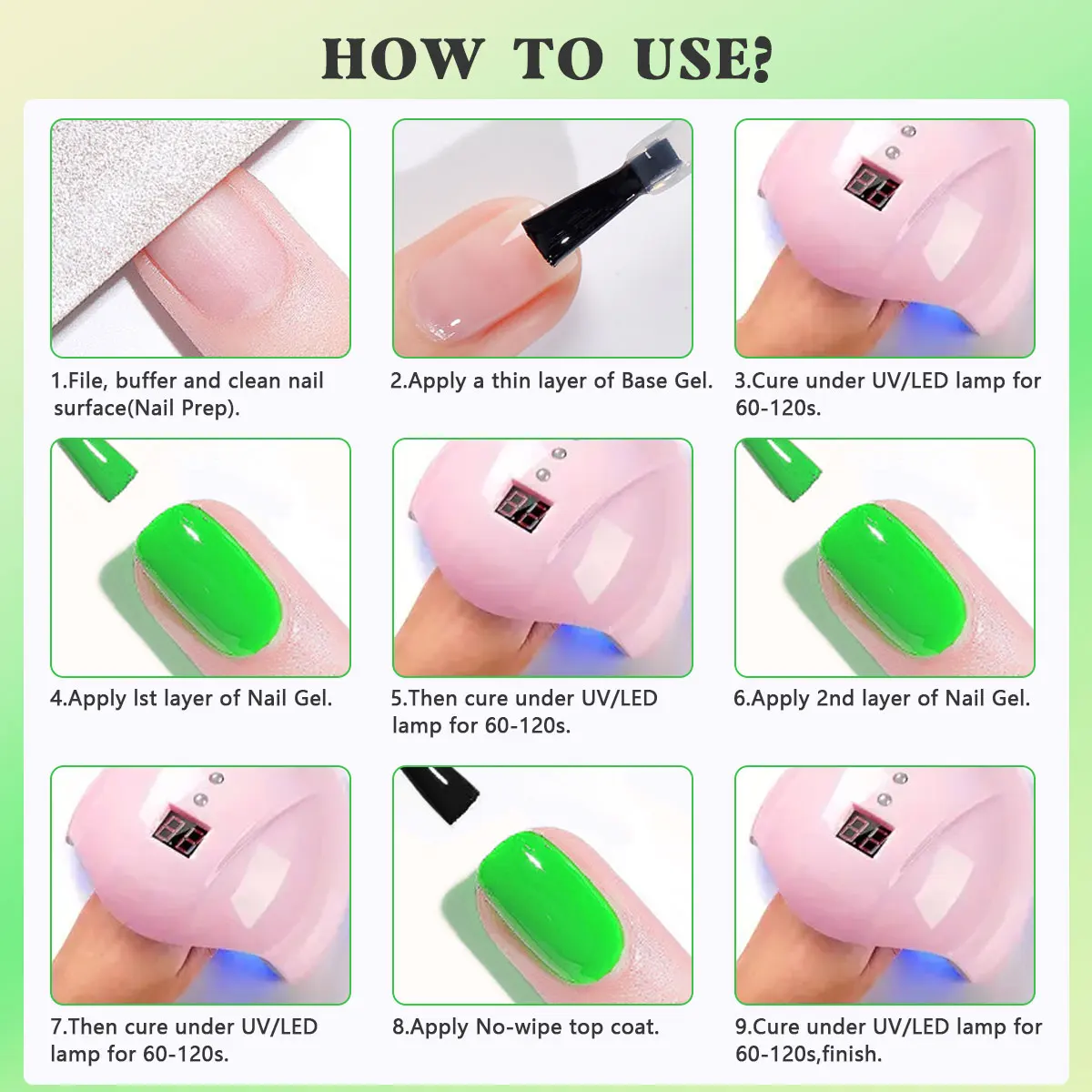 HOW TO USE?

1.File, buffer and clean nail surface(Nail Prep).

2.Apply a thin layer of Base Gel.

3.Cure under UV/LED lamp for 60-120s.

4.Apply lst layer of Nail Gel.

5.Then cure under UV/LED lamp for 60-120s.

6.Apply 2nd layer of Nail Gel.

7.Then cure under UV/LED lamp for 60-120s.

8.Apply No-wipe top coat.

9.Cure under UV/LED lamp for 60-120s,finish.