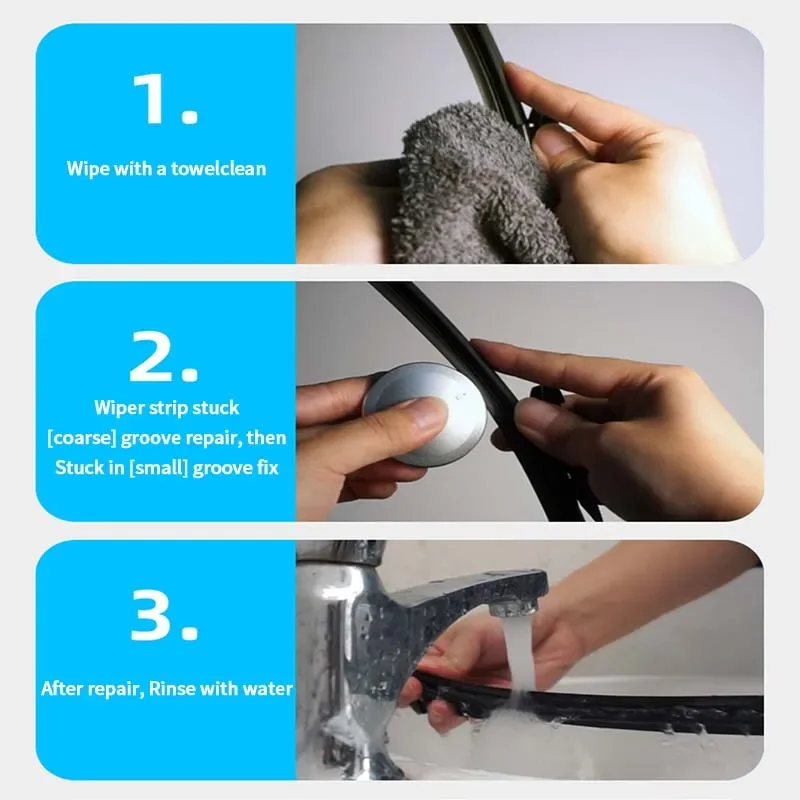 1.

Wipe with a towelclean

2.

Wiper strip stuck [coarse] groove repair, then Stuck in [small] groove fix

3.

After repair, Rinse with water