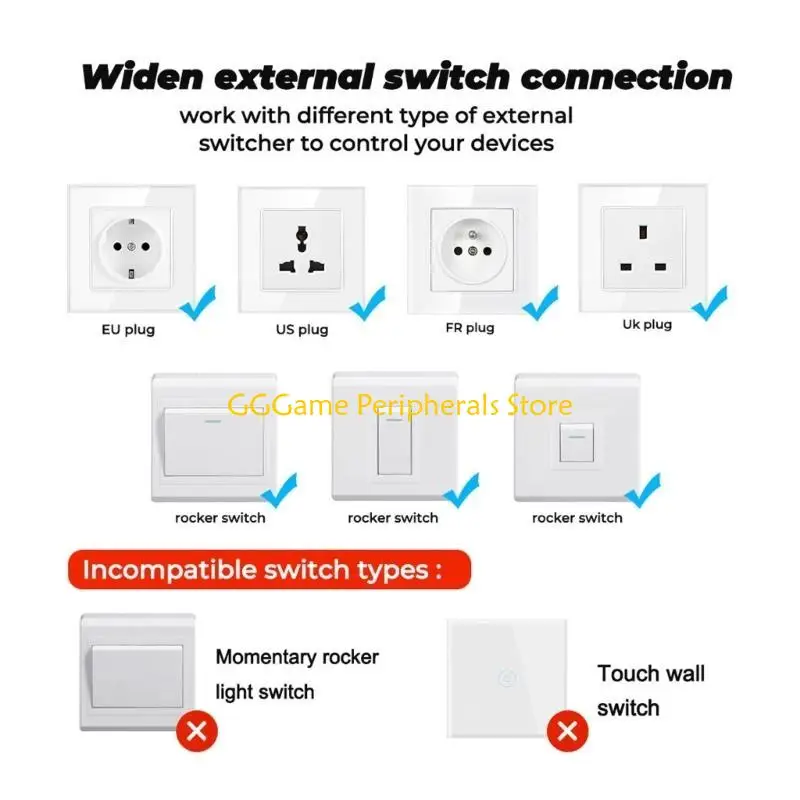 Widen external switch connection
work with different type of external switcher to control your devices

EU plug
US plug
FR plug
Uk plug

GGGame Peripherals Store

rocker switch
rocker switch
rocker switch

Incompatible switch types :

Momentary rocker light switch

Touch wall switch