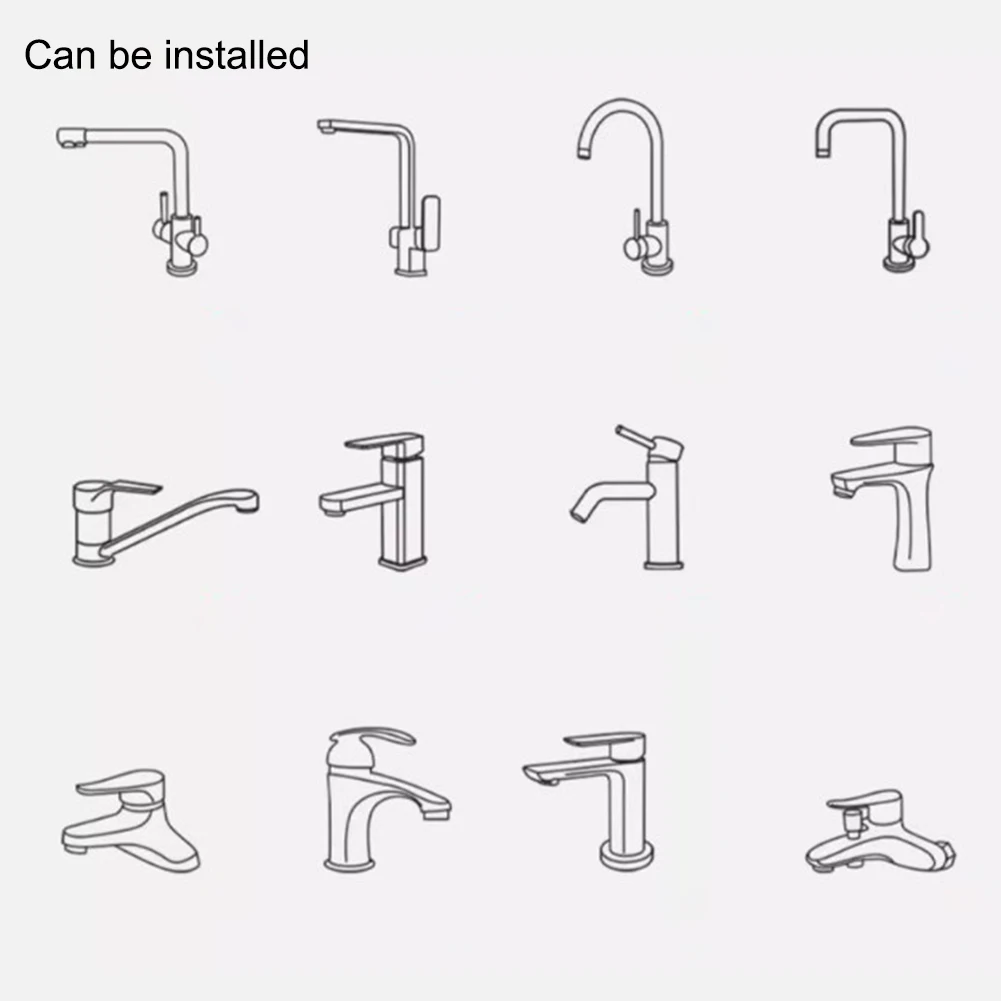 Can be installed