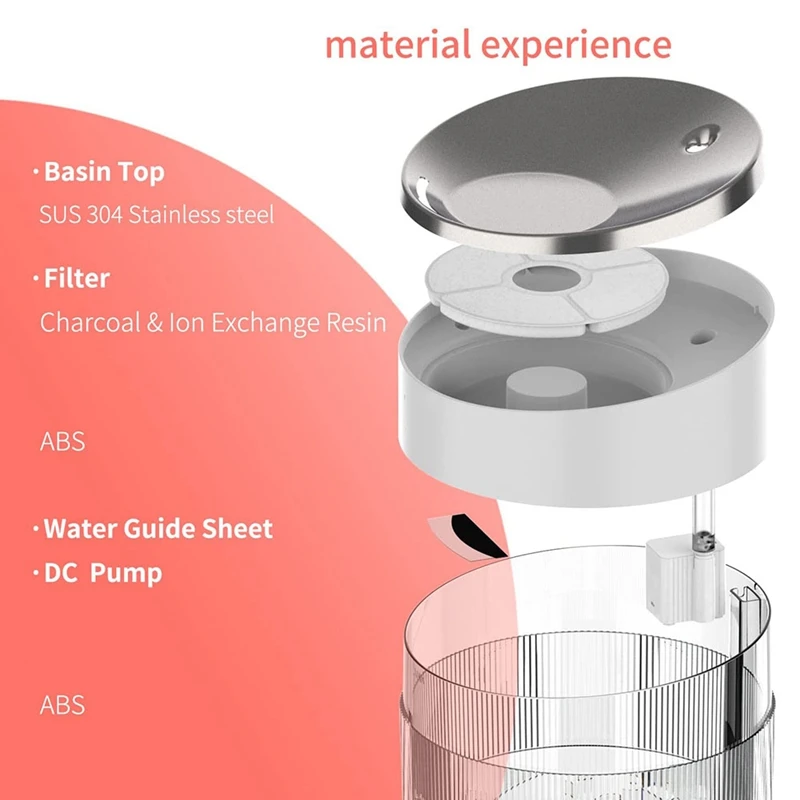 material experience

· Basin Top
SUS 304 Stainless steel

· Filter
Charcoal & Ion Exchange Resin

ABS

· Water Guide Sheet
· DC Pump

ABS