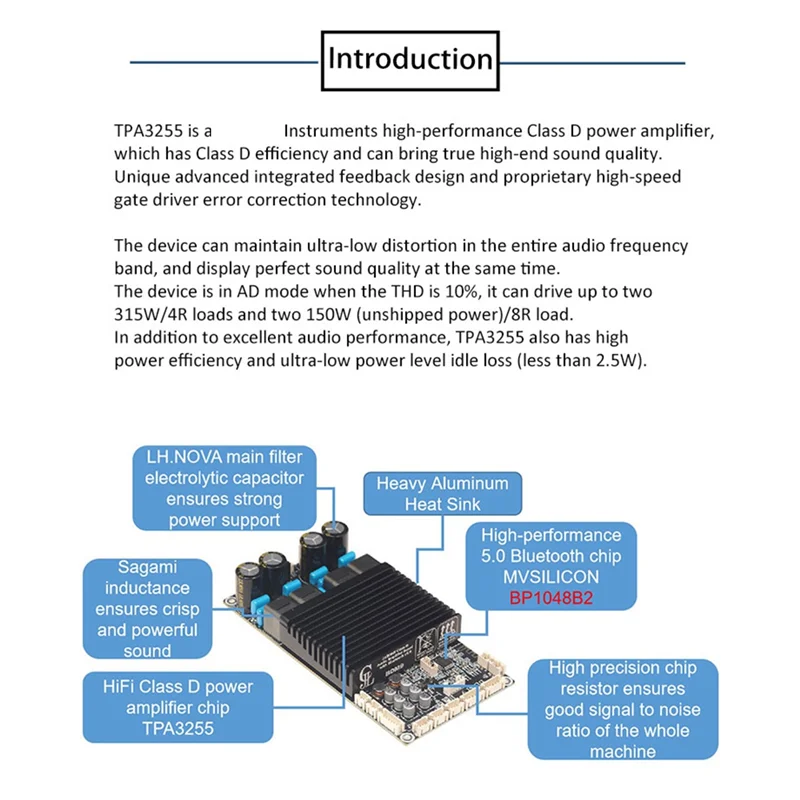 Introduction

TPA3255 is a Instruments high-performance Class D power amplifier, which has Class D efficiency and can bring true high-end sound quality. Unique advanced integrated feedback design and proprietary high-speed gate driver error correction technology.

The device can maintain ultra-low distortion in the entire audio frequency band, and display perfect sound quality at the same time.
The device is in AD mode when the THD is 10%, it can drive up to two 315W/4R loads and two 150W (unshipped power)/8R load.
In addition to excellent audio performance, TPA3255 also has high power efficiency and ultra-low power level idle loss (less than 2.5W).

LH.NOVA main filter electrolytic capacitor ensures strong power support

Heavy Aluminum Heat Sink

High-performance 5.0 Bluetooth chip MVSILICON BP1048B2

Sagami inductance ensures crisp and powerful sound

HiFi Class D power amplifier chip TPA3255

High precision chip resistor ensures good signal to noise ratio of the whole machine