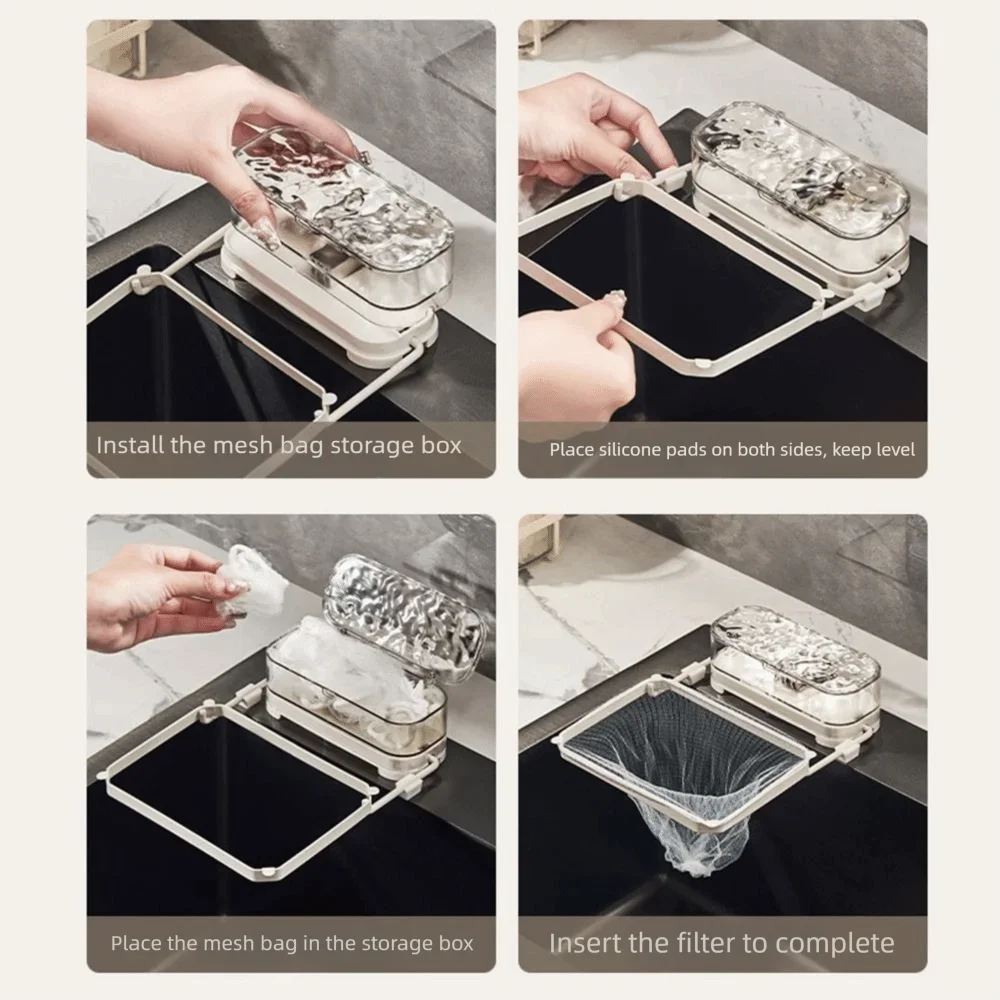 Install the mesh bag storage box

Place silicone pads on both sides, keep level

Place the mesh bag in the storage box

Insert the filter to complete