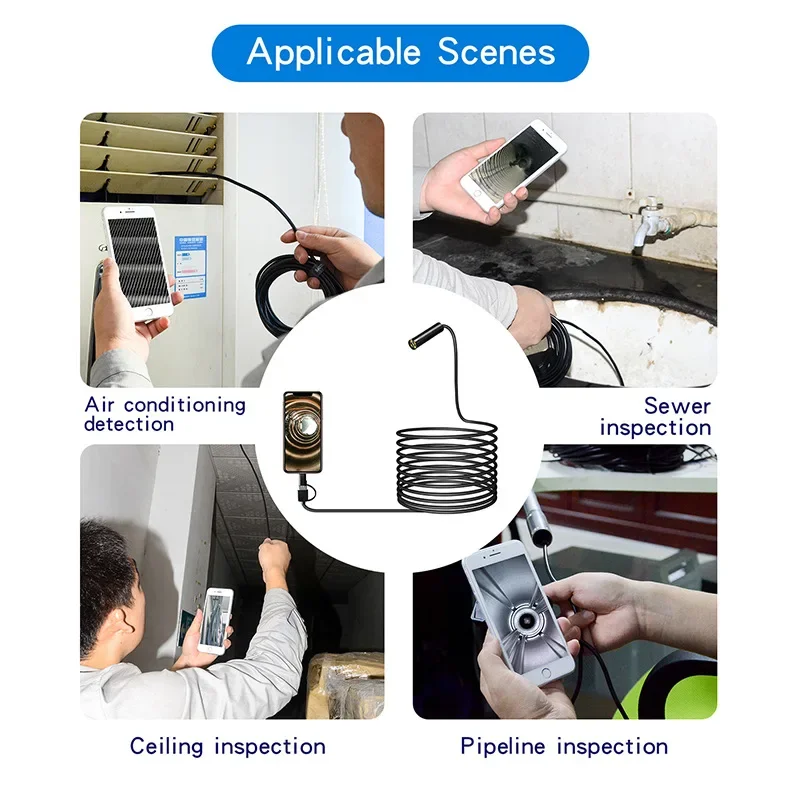 Applicable Scenes

Air conditioning detection

Sewer inspection

Ceiling inspection

Pipeline inspection