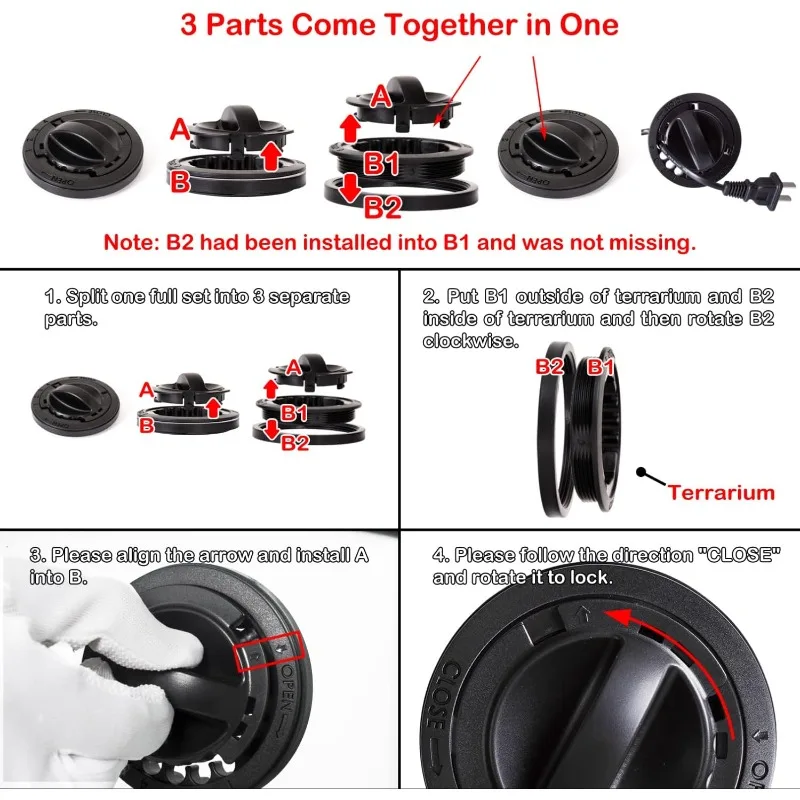 3 Parts Come Together in One

A
B
A
B1
B2

Note: B2 had been installed into B1 and was not missing.

1. Split one full set into 3 separate parts.

A
B
A
B1
B2

2. Put B1 outside of terrarium and B2 inside of terrarium and then rotate B2 clockwise.

B2 B1

Terrarium

3. Please align the arrow and install A into B.

OPEN

4. Please follow the direction "CLOSE" and rotate it to lock.

CLOSE