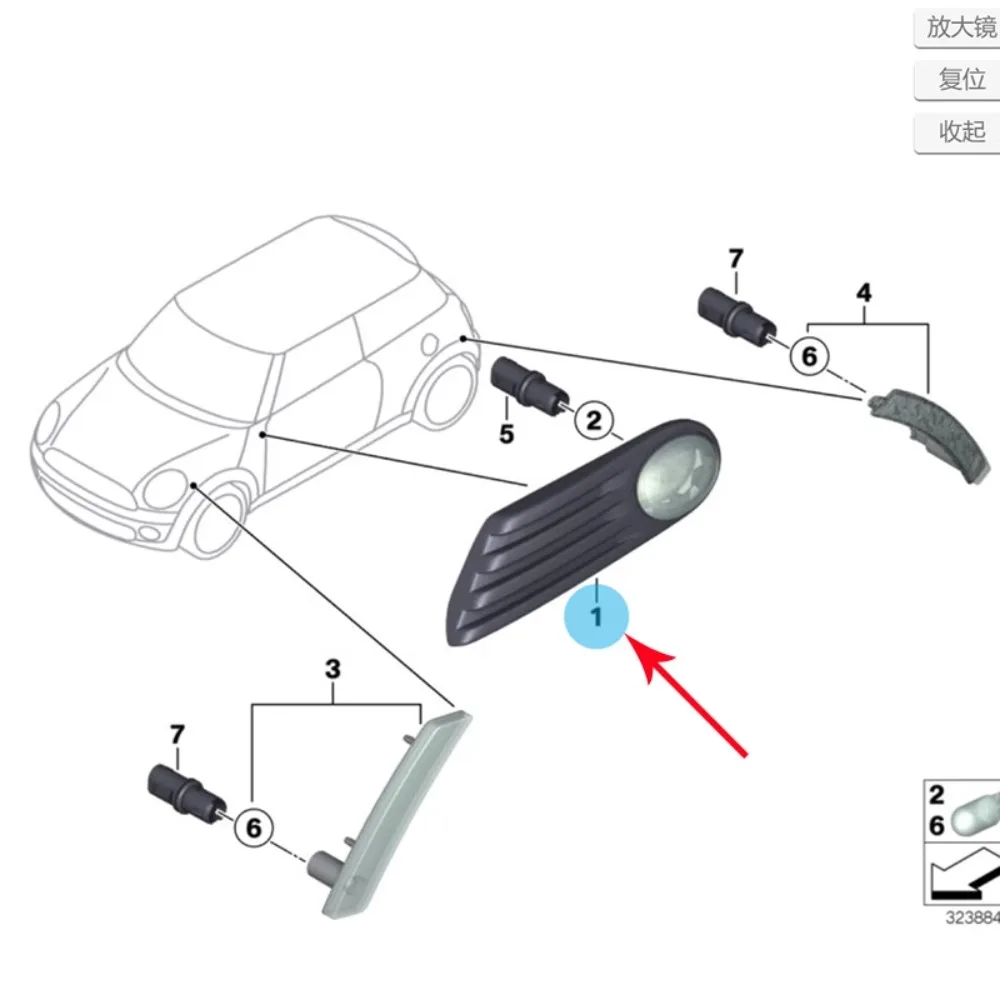 放大镜
复位
收起

7
4
6
5
2
1
3
7
6

2
6

323884