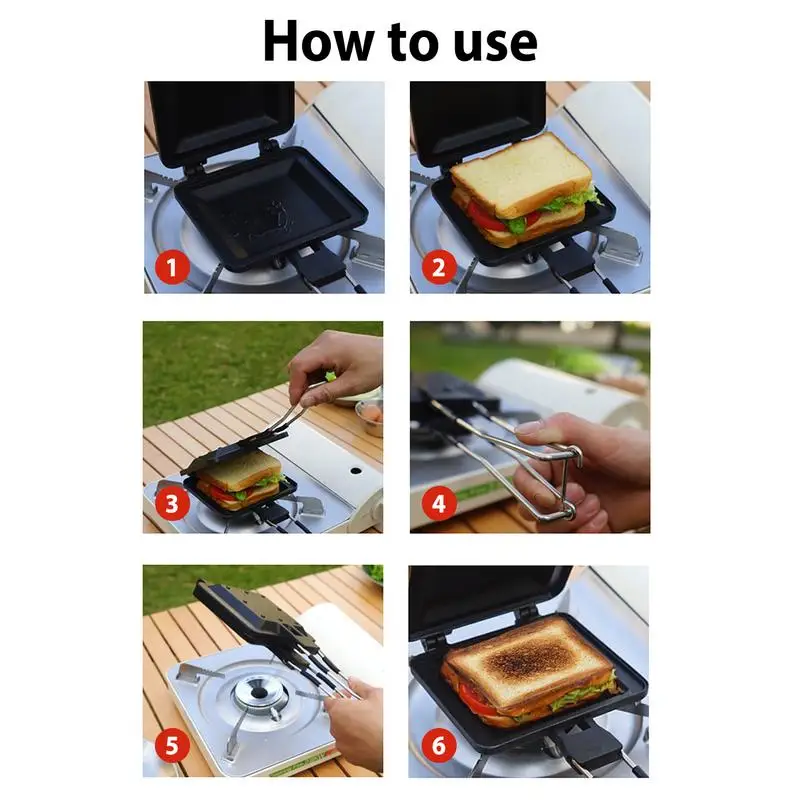 How to use

1

2

3

4

5

6