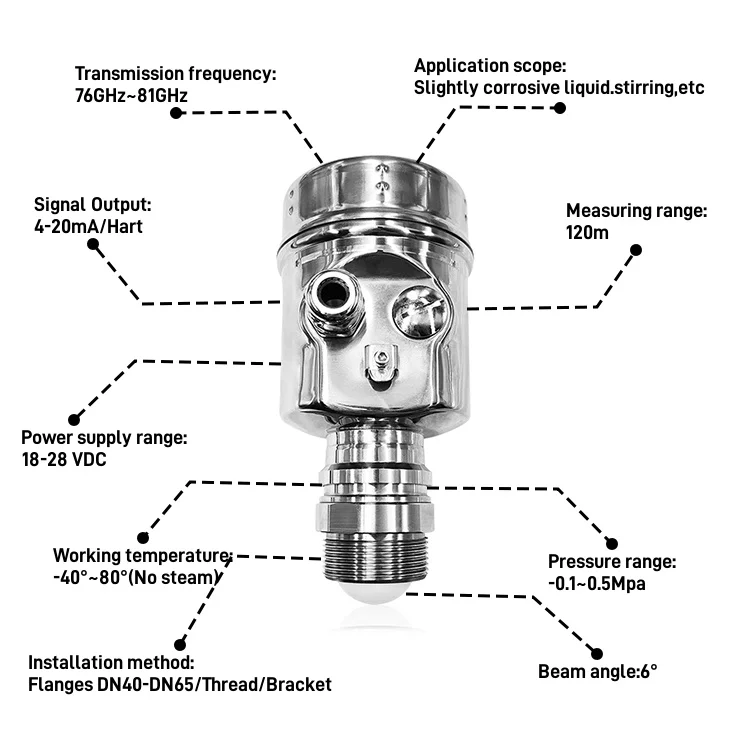 Transmission frequency:
76GHz~81GHz

Application scope:
Slightly corrosive liquid.stirring,etc

Signal Output:
4-20mA/Hart

Measuring range:
120m

Power supply range:
18-28 VDC

Working temperature:
-40°~80°(No steam)

Pressure range:
-0.1~0.5Mpa

Installation method:
Flanges DN40-DN65/Thread/Bracket

Beam angle:6°