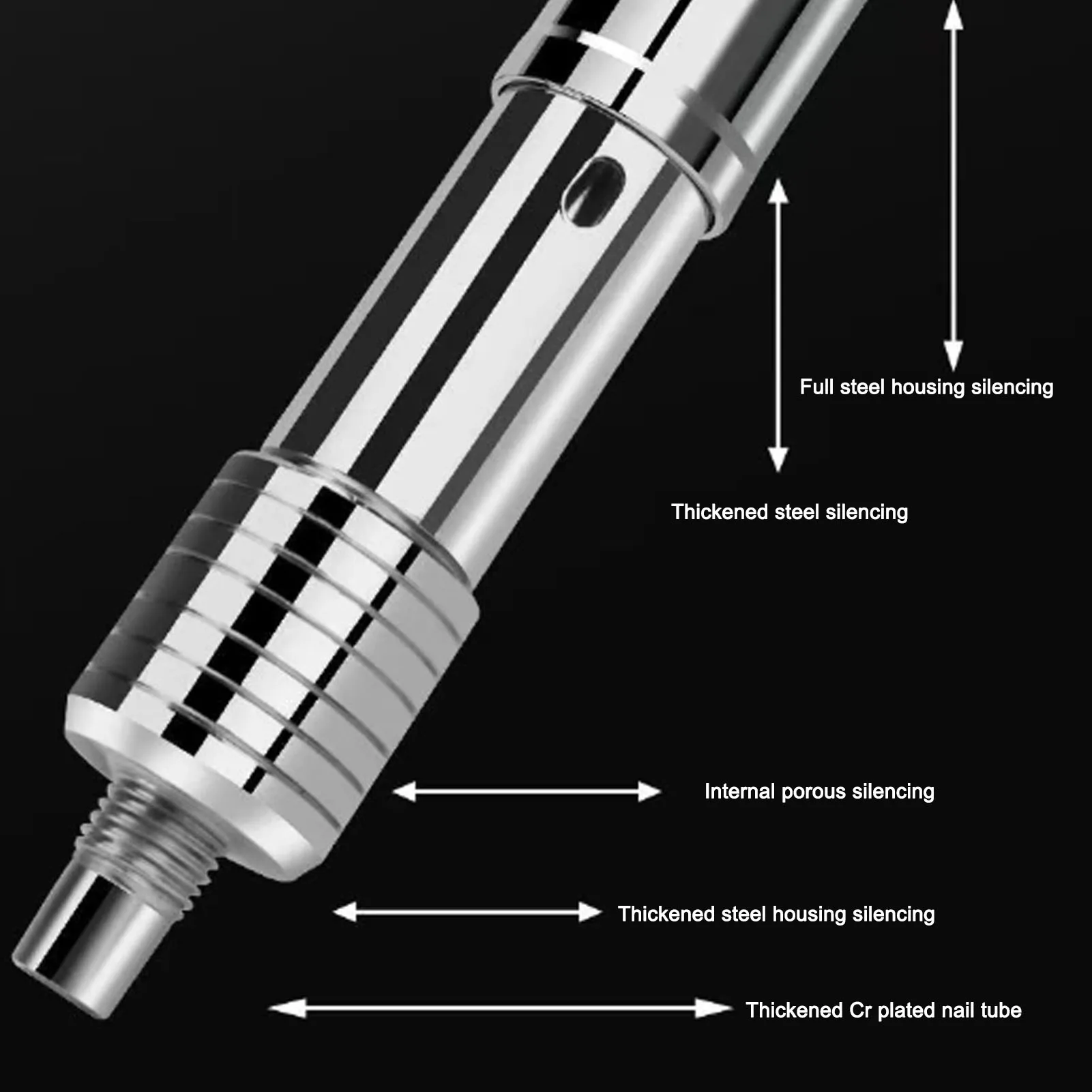 Full steel housing silencing

Thickened steel silencing

Internal porous silencing

Thickened steel housing silencing

Thickened Cr plated nail tube