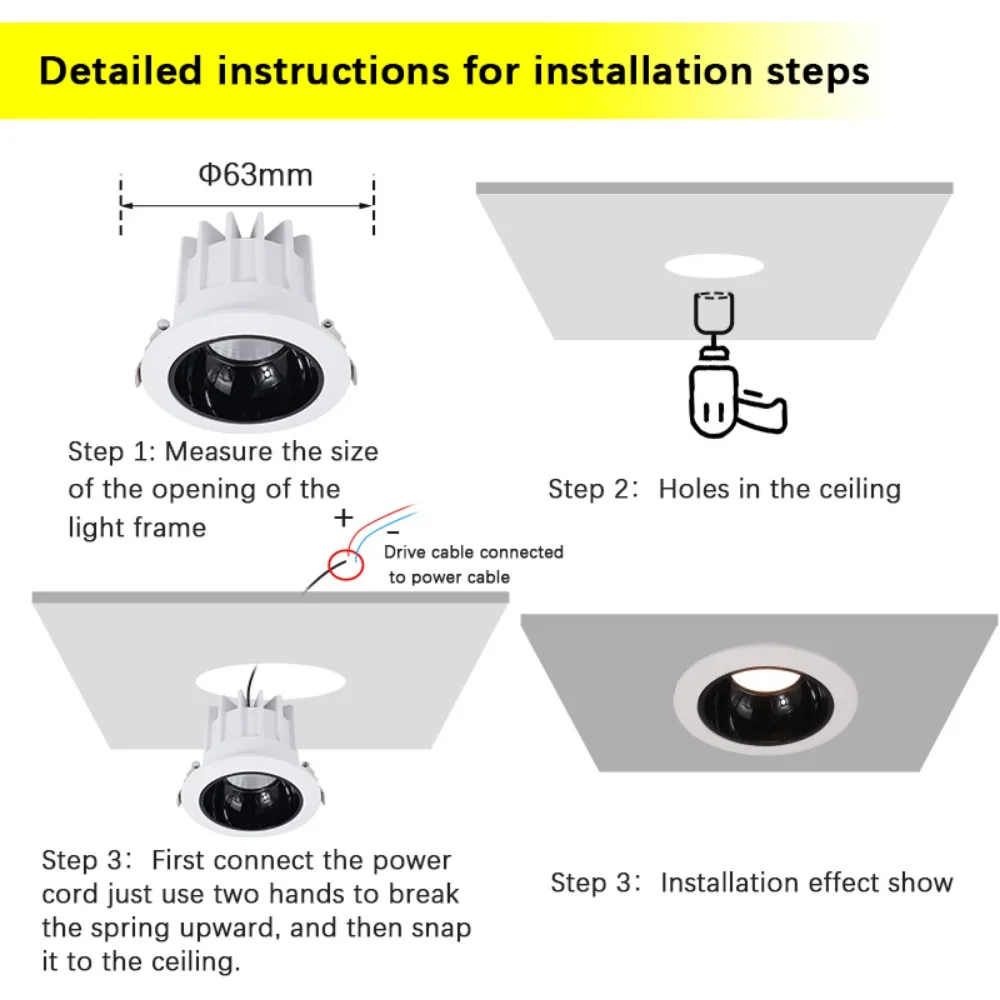 Detailed instructions for installation steps

Φ63mm

Step 1: Measure the size of the opening of the light frame

Step 2: Holes in the ceiling

+
-
Drive cable connected to power cable

Step 3: First connect the power cord just use two hands to break the spring upward, and then snap it to the ceiling.

Step 3: Installation effect show