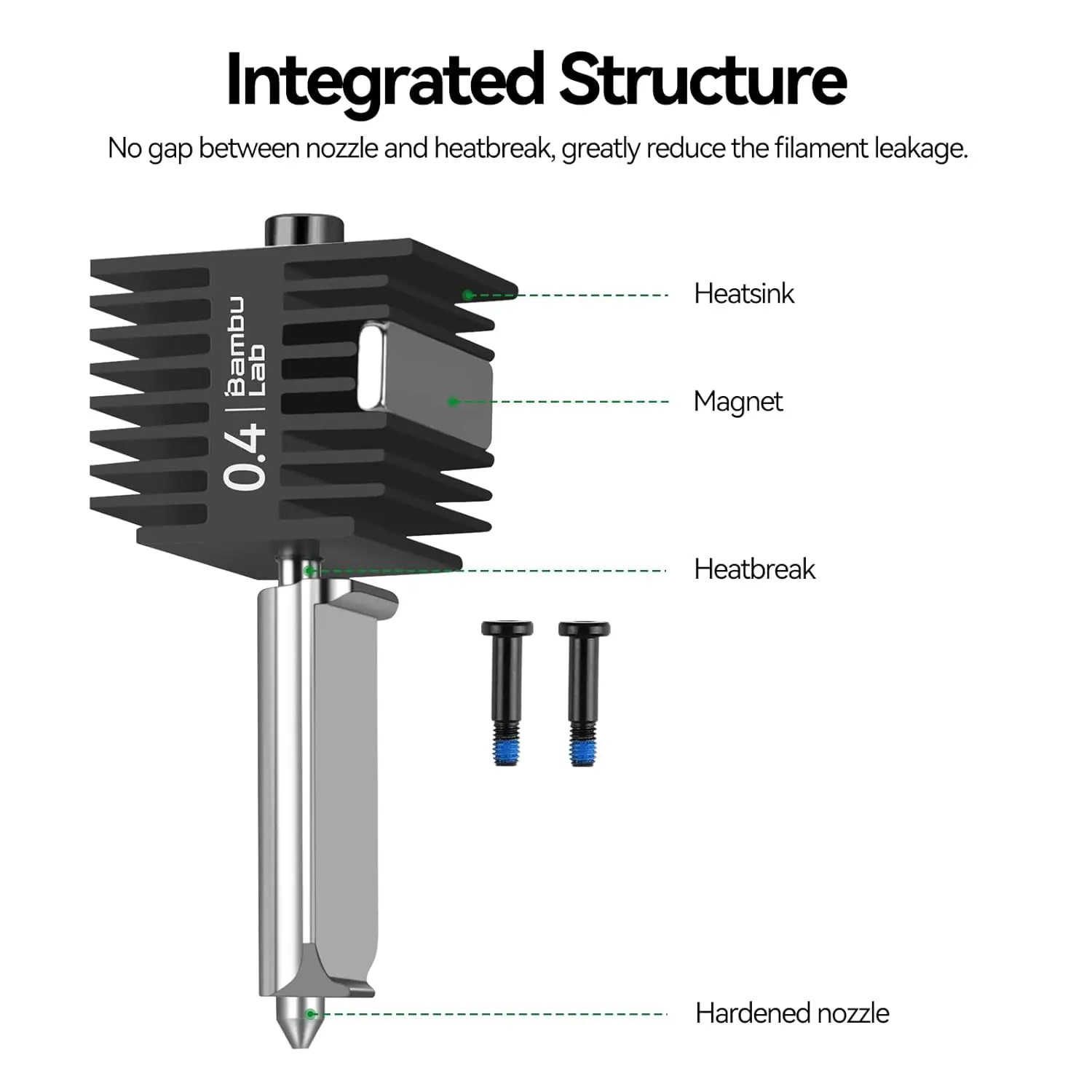 Integrated Structure

No gap between nozzle and heatbreak, greatly reduce the filament leakage.

0.4 | Bambu Lab

Heatsink

Magnet

Heatbreak

Hardened nozzle