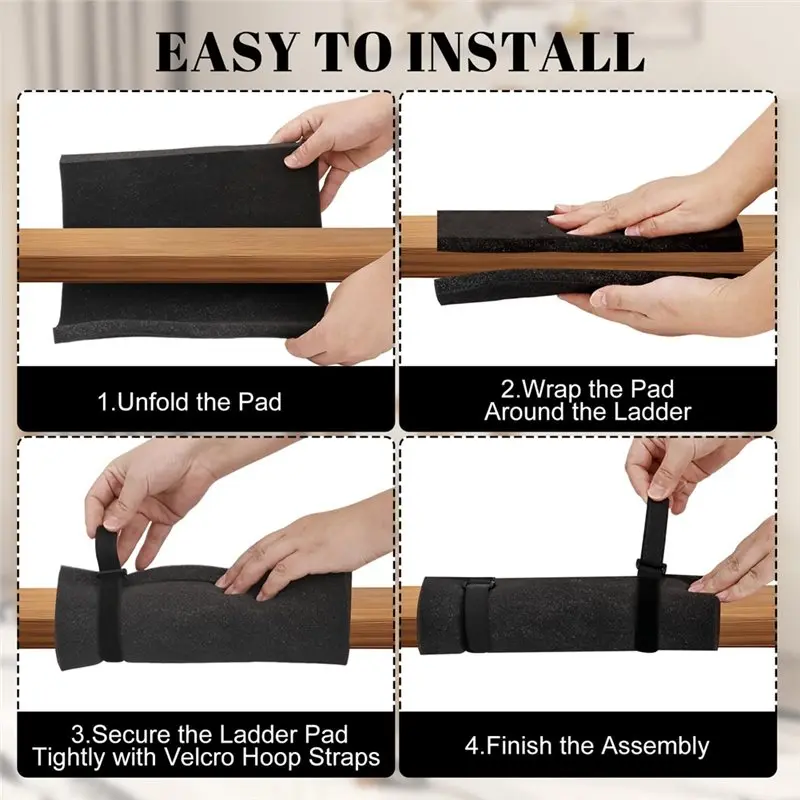 EASY TO INSTALL

1.Unfold the Pad

2.Wrap the Pad Around the Ladder

3.Secure the Ladder Pad Tightly with Velcro Hoop Straps

4.Finish the Assembly