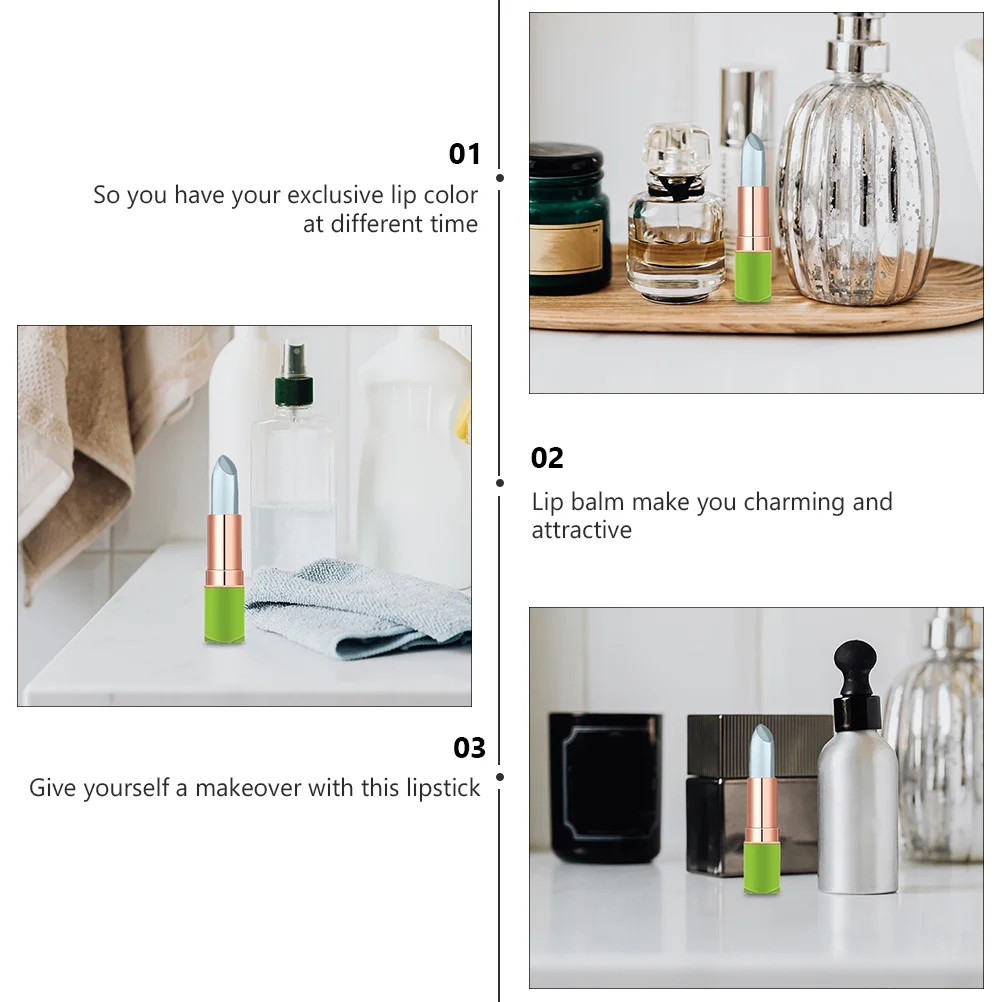 01
So you have your exclusive lip color at different time

02
Lip balm make you charming and attractive

03
Give yourself a makeover with this lipstick