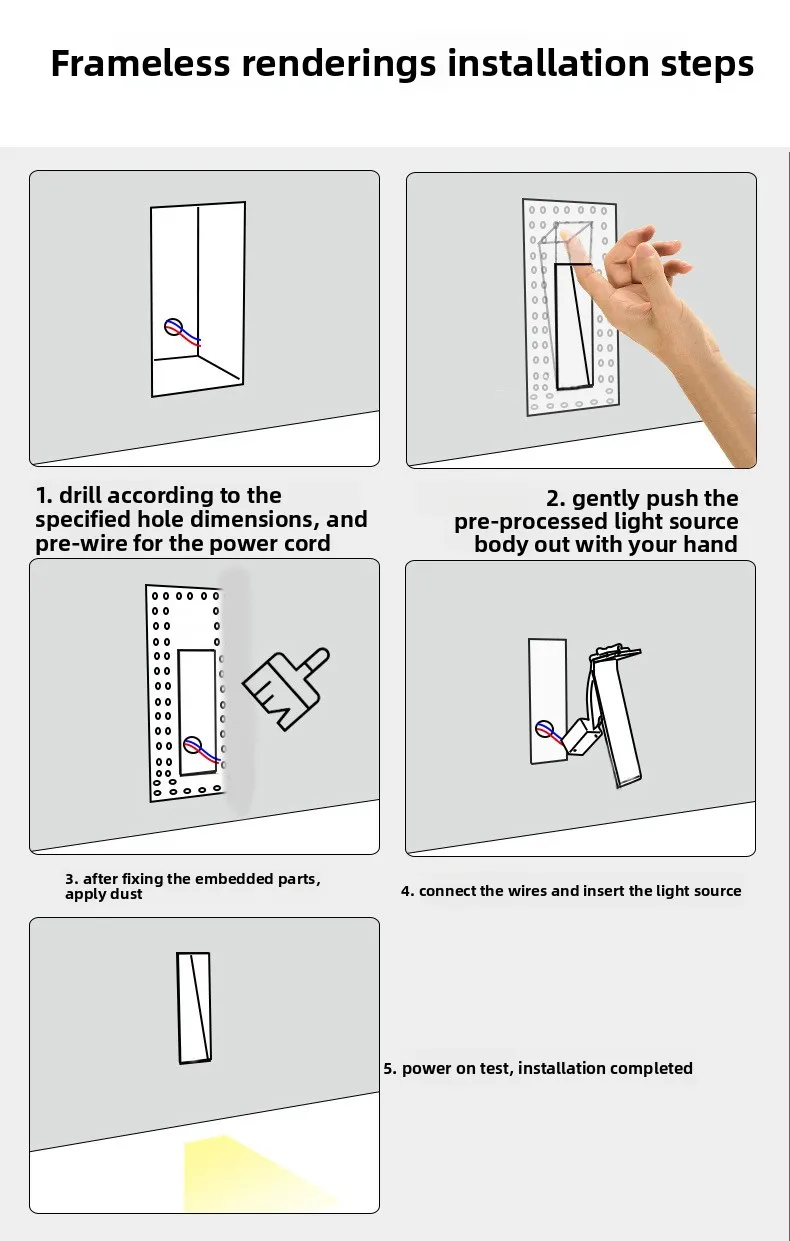 Frameless renderings installation steps

1. drill according to the specified hole dimensions, and pre-wire for the power cord

2. gently push the pre-processed light source body out with your hand

3. after fixing the embedded parts, apply dust

4. connect the wires and insert the light source

5. power on test, installation completed