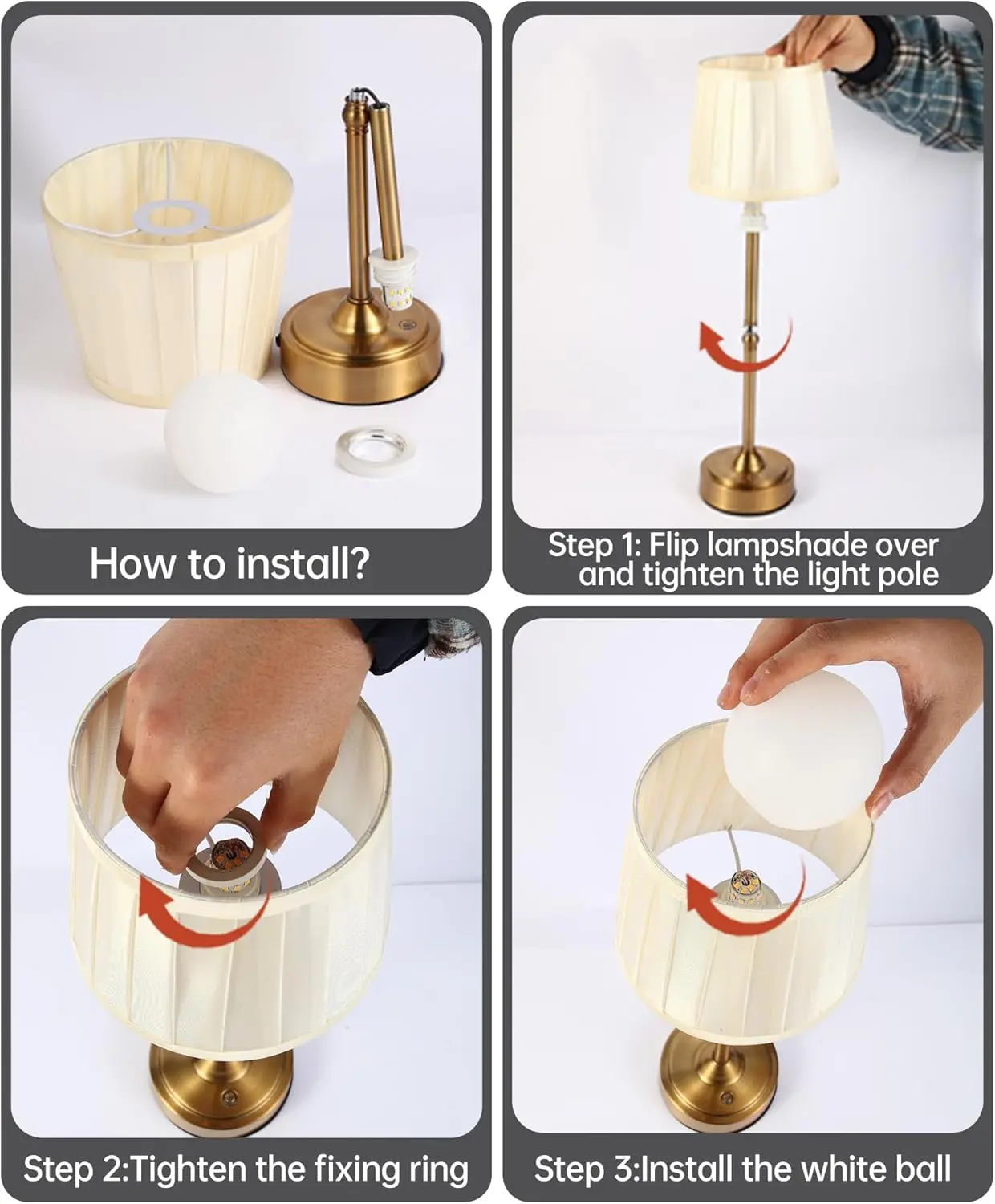 How to install?

Step 1: Flip lampshade over and tighten the light pole

Step 2:Tighten the fixing ring

Step 3:Install the white ball