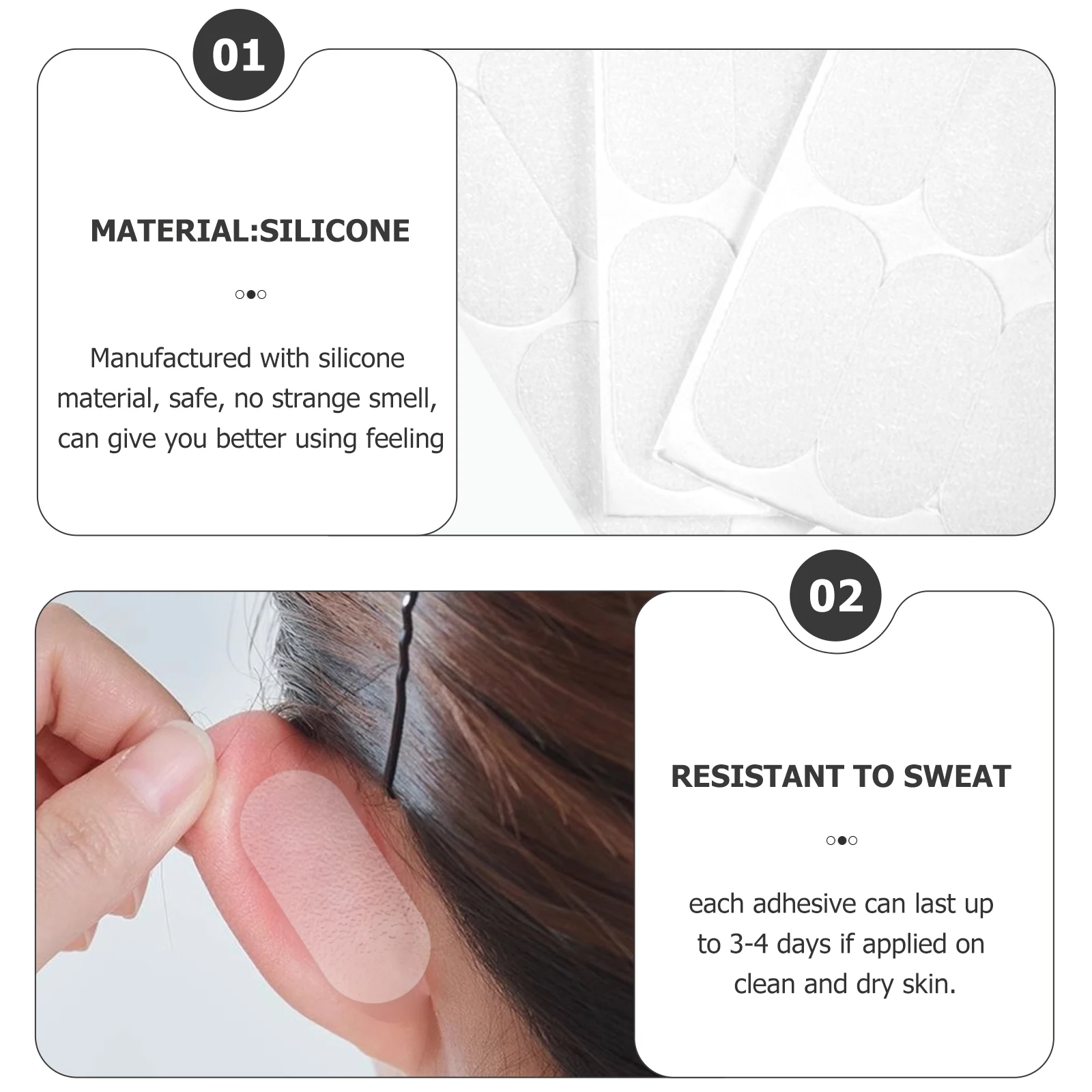 01

MATERIAL:SILICONE

Manufactured with silicone material, safe, no strange smell, can give you better using feeling

02

RESISTANT TO SWEAT

each adhesive can last up to 3-4 days if applied on clean and dry skin.