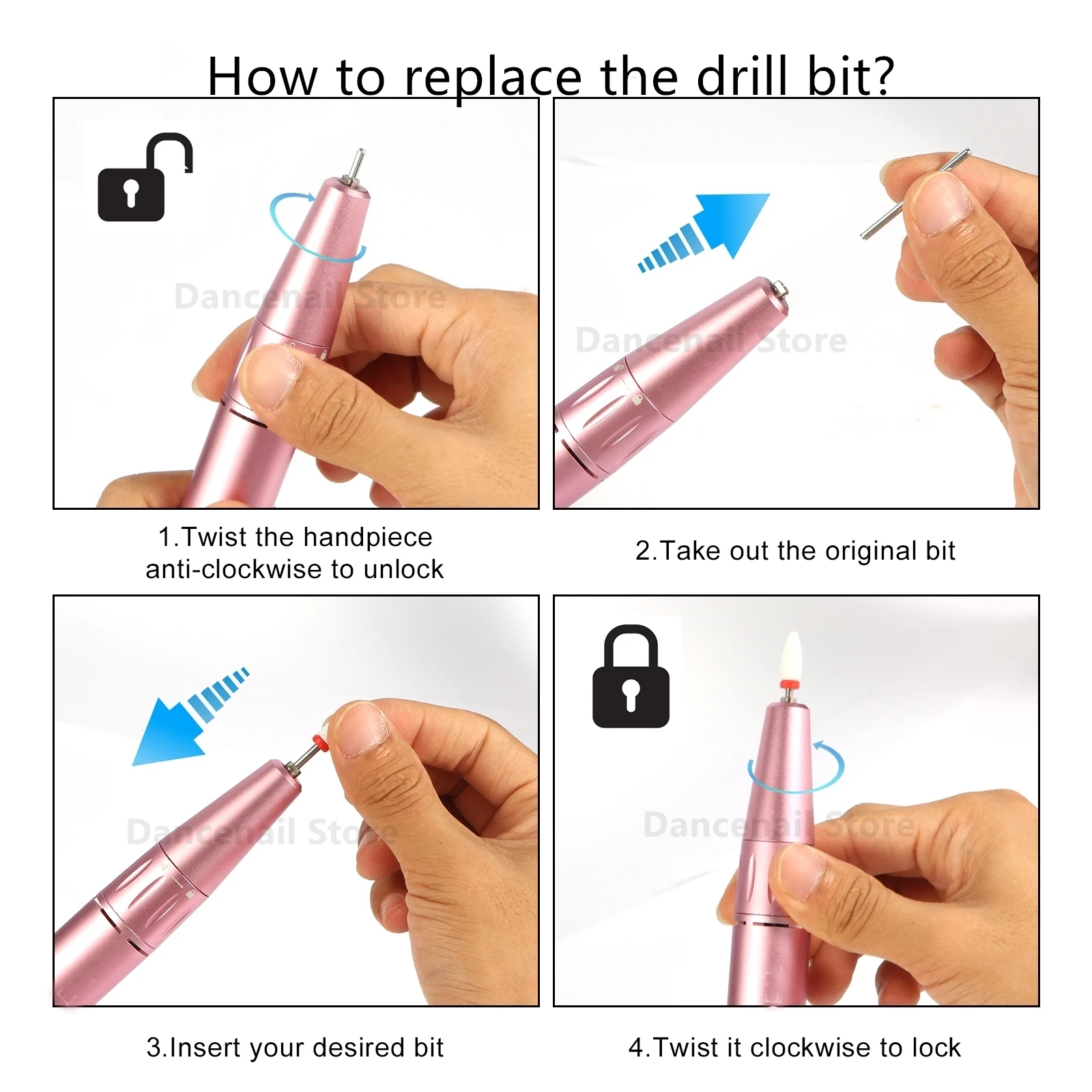 How to replace the drill bit?

Dancenail Store

1.Twist the handpiece anti-clockwise to unlock

Dancenail Store

2.Take out the original bit

Dancenail Store

3.Insert your desired bit

Dancenail Store

4.Twist it clockwise to lock