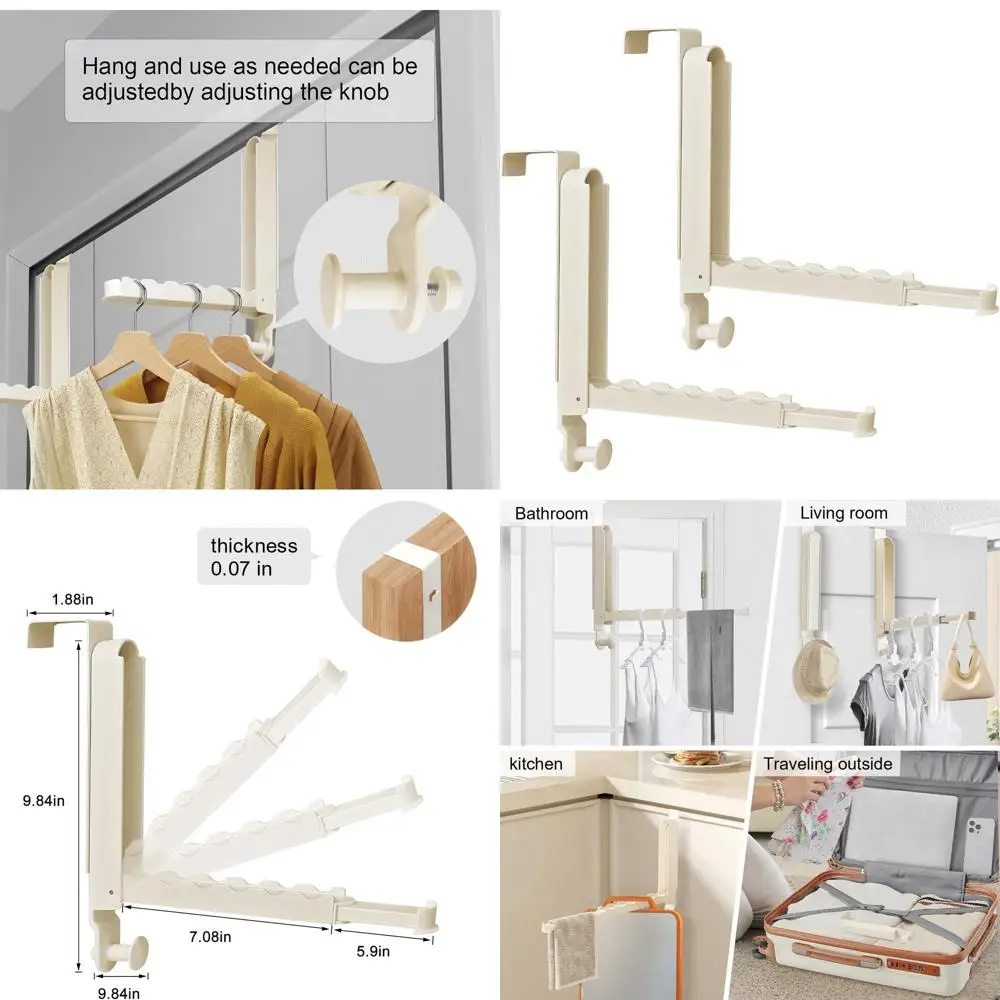 Hang and use as needed can be adjustedby adjusting the knob

thickness 0.07 in

1.88in

9.84in

7.08in

5.9in

9.84in

Bathroom

Living room

kitchen

Traveling outside