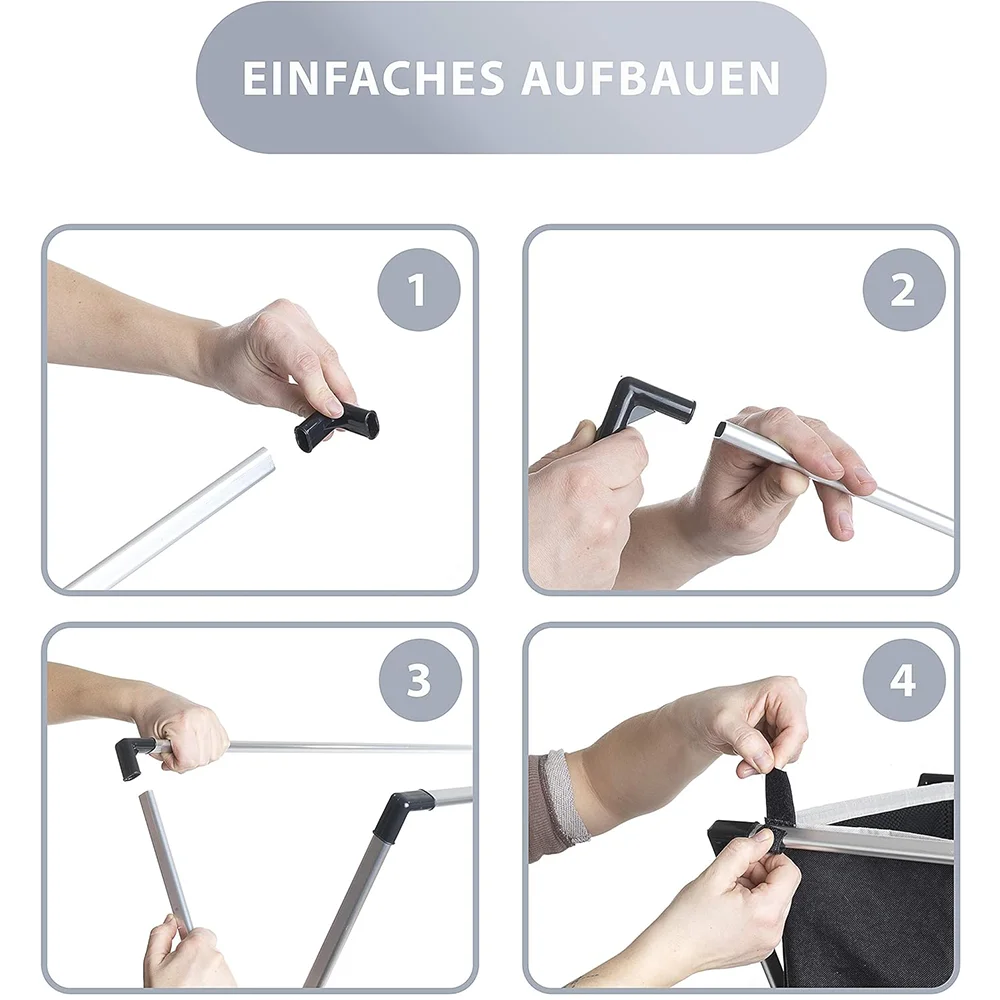 EINFACHES AUFBAUEN

1

2

3

4