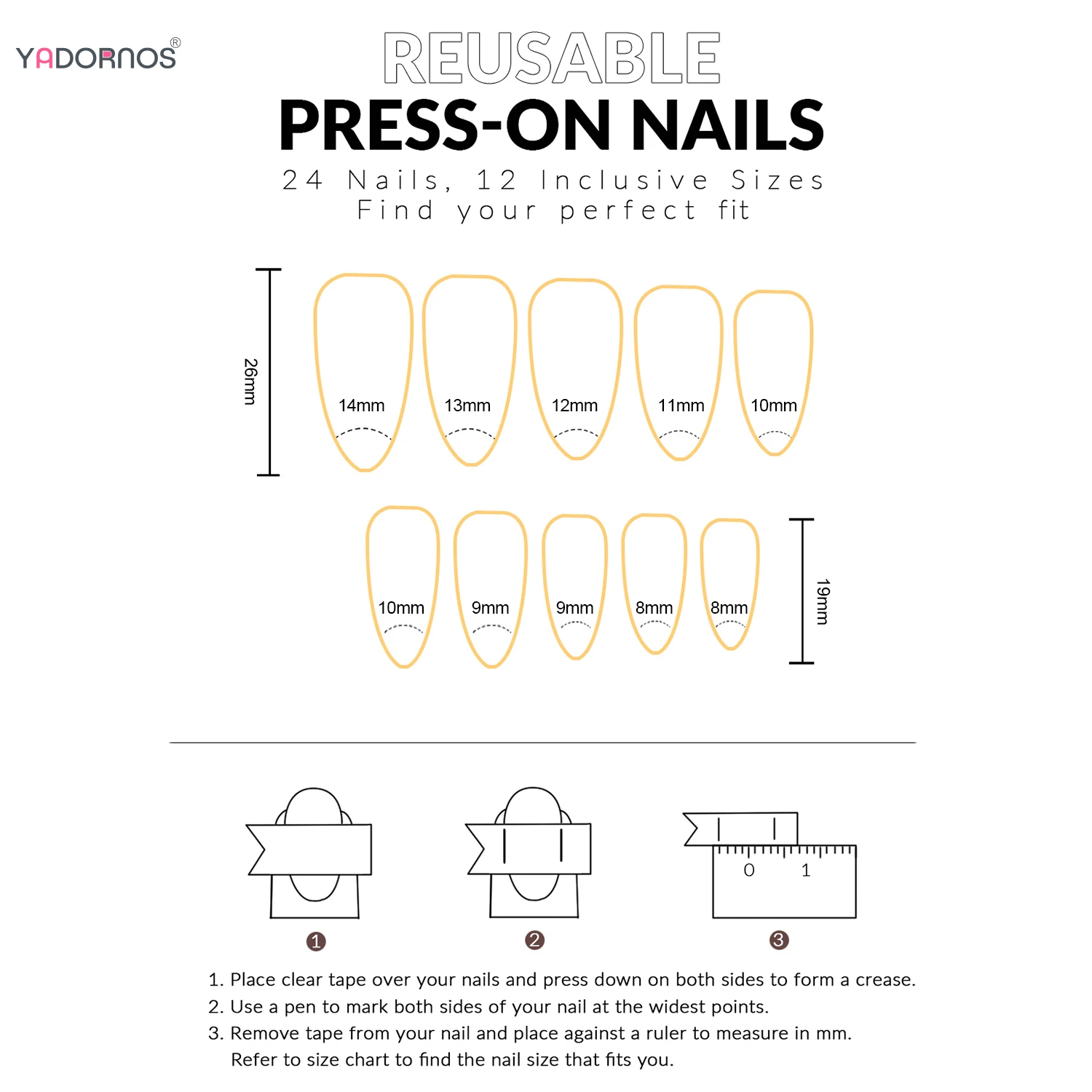 YADORNOS®

REUSABLE
PRESS-ON NAILS
24 Nails, 12 Inclusive Sizes
Find your perfect fit

26mm

14mm 13mm 12mm 11mm 10mm

10mm 9mm 9mm 8mm 8mm

19mm

0 1

1 2 3

1. Place clear tape over your nails and press down on both sides to form a crease.
2. Use a pen to mark both sides of your nail at the widest points.
3. Remove tape from your nail and place against a ruler to measure in mm. Refer to size chart to find the nail size that fits you.