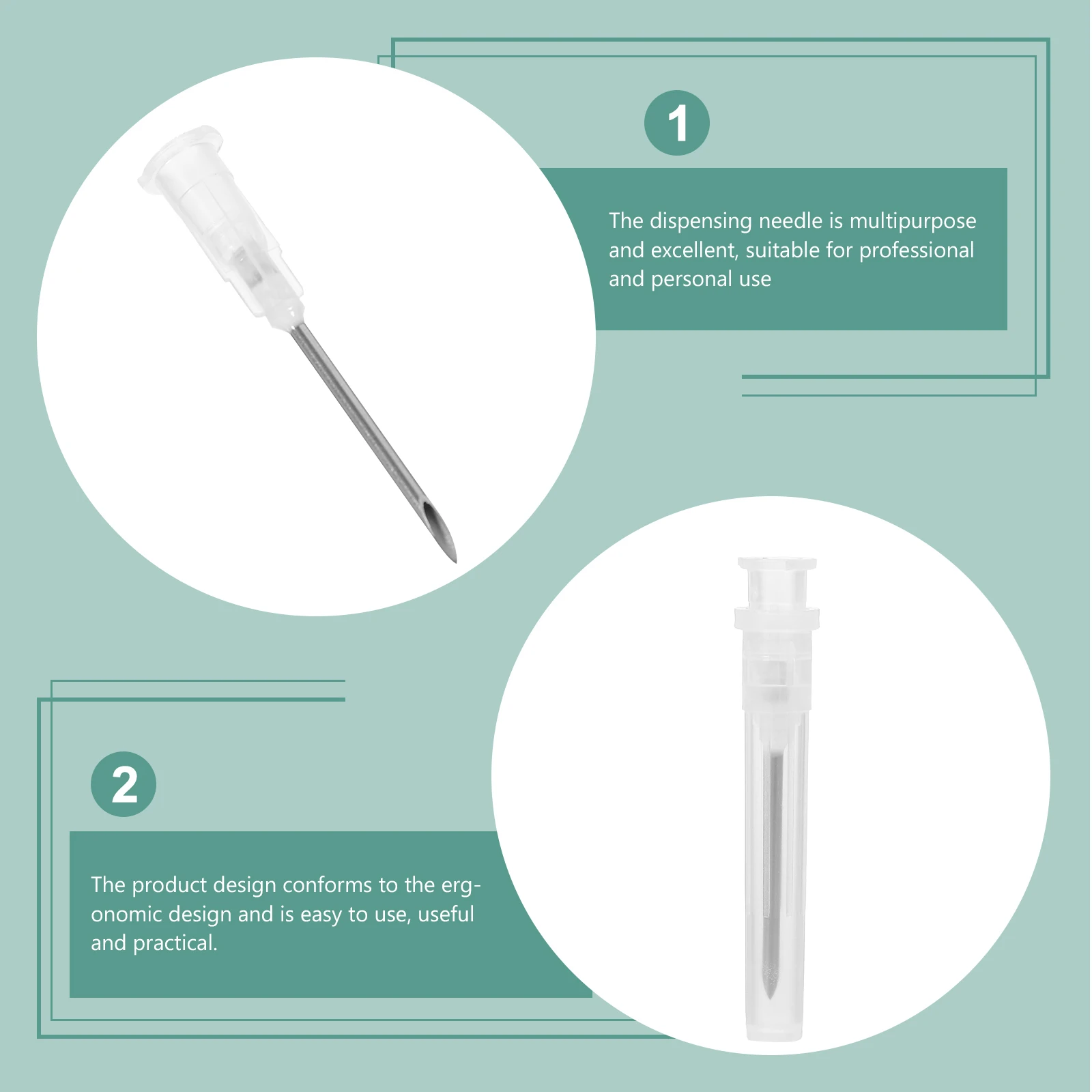 1

The dispensing needle is multipurpose and excellent, suitable for professional and personal use

2

The product design conforms to the ergonomic design and is easy to use, useful and practical.