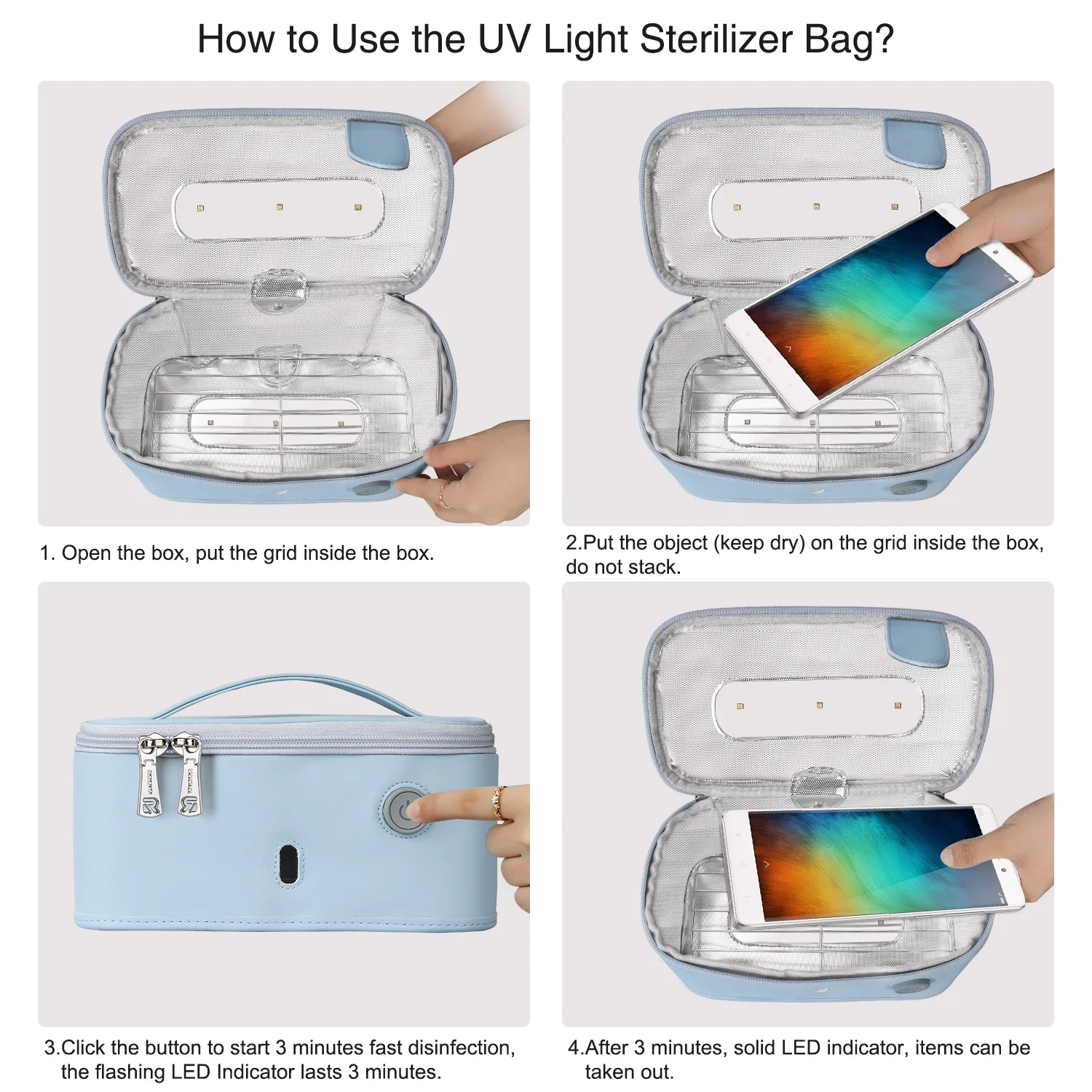 How to Use the UV Light Sterilizer Bag?

1. Open the box, put the grid inside the box.

2.Put the object (keep dry) on the grid inside the box, do not stack.

3.Click the button to start 3 minutes fast disinfection, the flashing LED Indicator lasts 3 minutes.

4.After 3 minutes, solid LED indicator, items can be taken out.