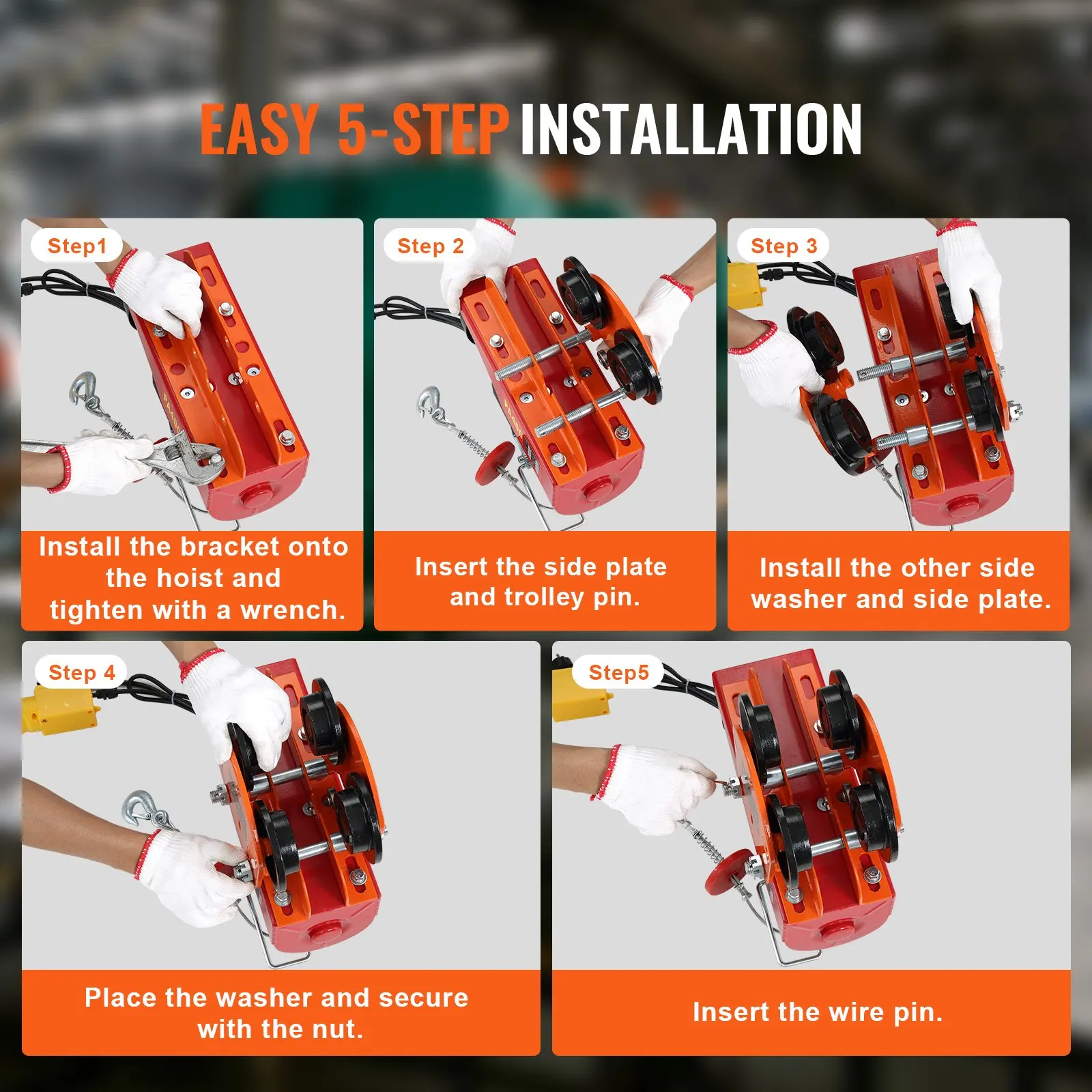 EASY 5-STEP INSTALLATION

Step1

Install the bracket onto the hoist and tighten with a wrench.

Step 2

Insert the side plate and trolley pin.

Step 3

Install the other side washer and side plate.

Step 4

Place the washer and secure with the nut.

Step5

Insert the wire pin.