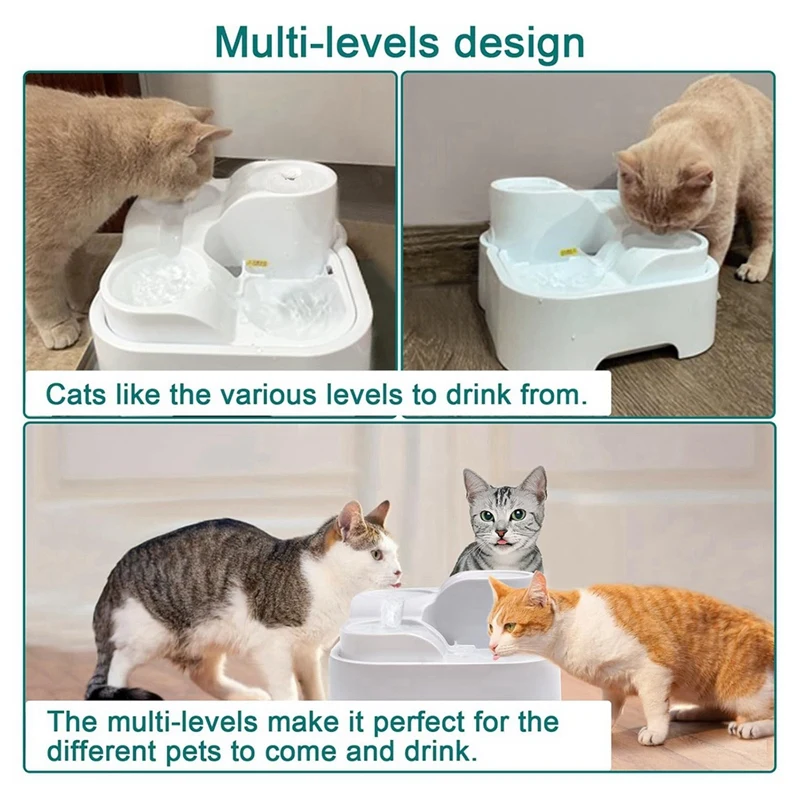 Multi-levels design

Cats like the various levels to drink from.

The multi-levels make it perfect for the different pets to come and drink.