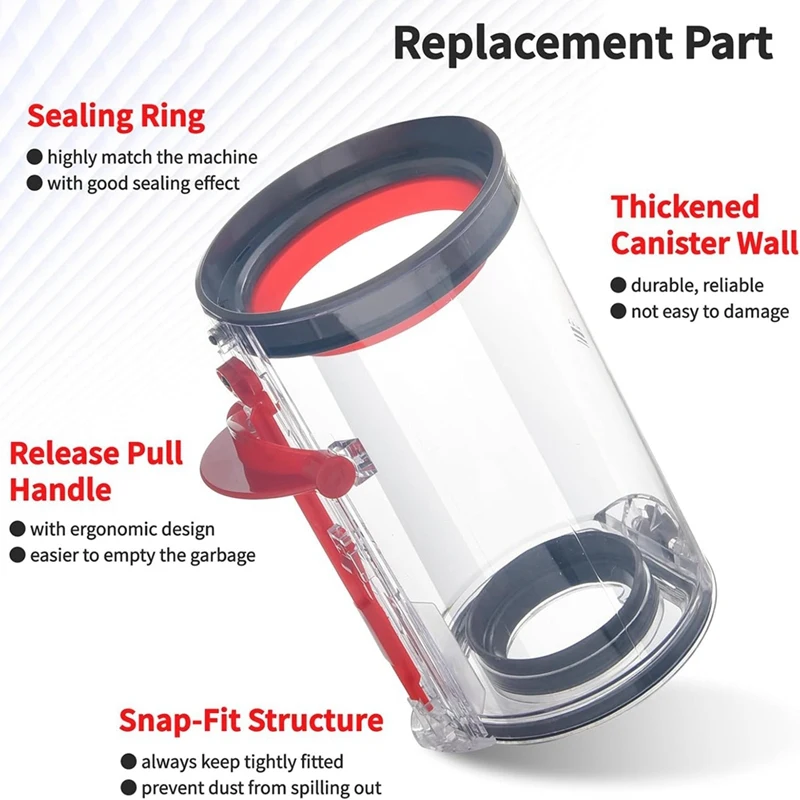 Replacement Part

Sealing Ring
● highly match the machine
● with good sealing effect

Thickened Canister Wall
● durable, reliable
● not easy to damage

Release Pull Handle
● with ergonomic design
● easier to empty the garbage

Snap-Fit Structure
● always keep tightly fitted
● prevent dust from spilling out