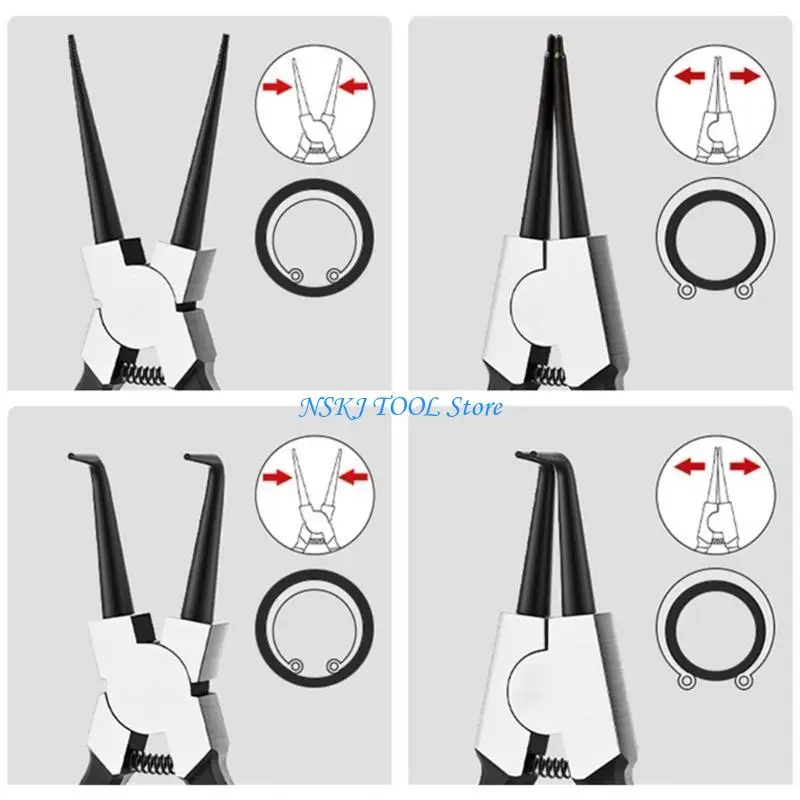 NSKJ TOOL Store