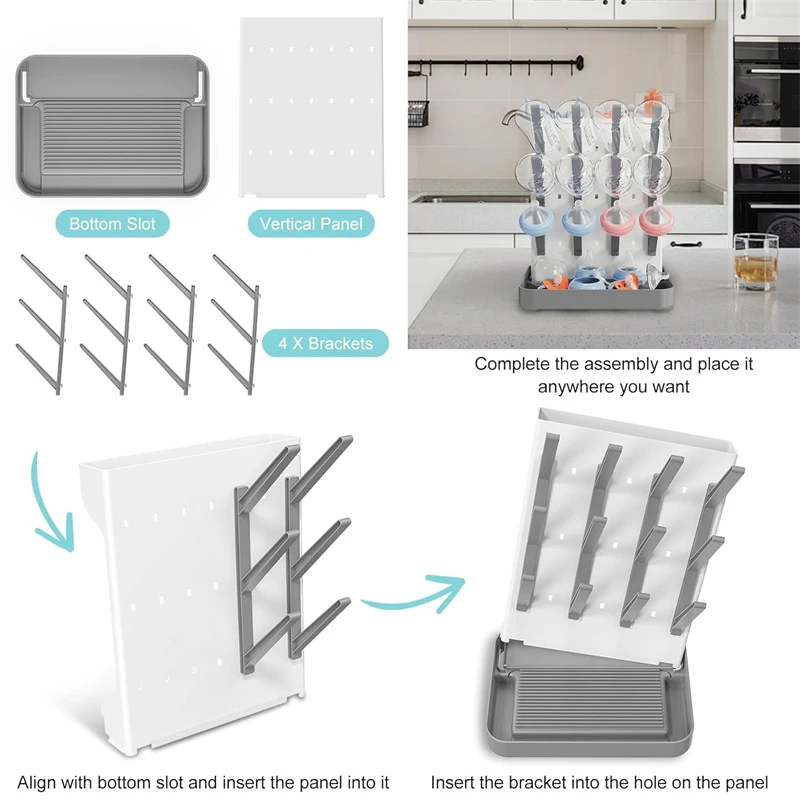 Bottom Slot

Vertical Panel

4 X Brackets

Complete the assembly and place it anywhere you want

Align with bottom slot and insert the panel into it

Insert the bracket into the hole on the panel