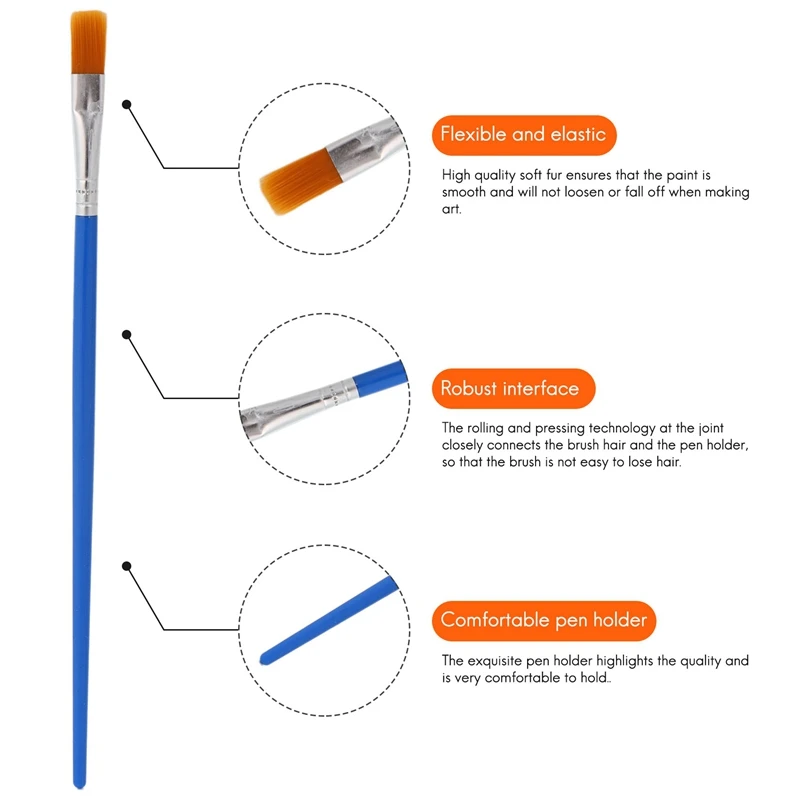 Flexible and elastic

High quality soft fur ensures that the paint is smooth and will not loosen or fall off when making art.

Robust interface

The rolling and pressing technology at the joint closely connects the brush hair and the pen holder, so that the brush is not easy to lose hair.

Comfortable pen holder

The exquisite pen holder highlights the quality and is very comfortable to hold..