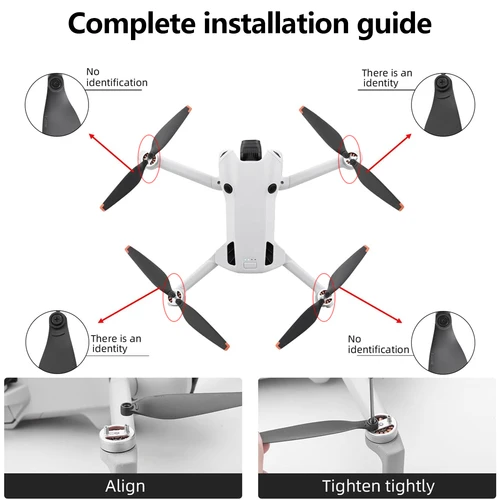 Complete installation guide

No identification

There is an identity

There is an identity

No identification

Align

Tighten tightly