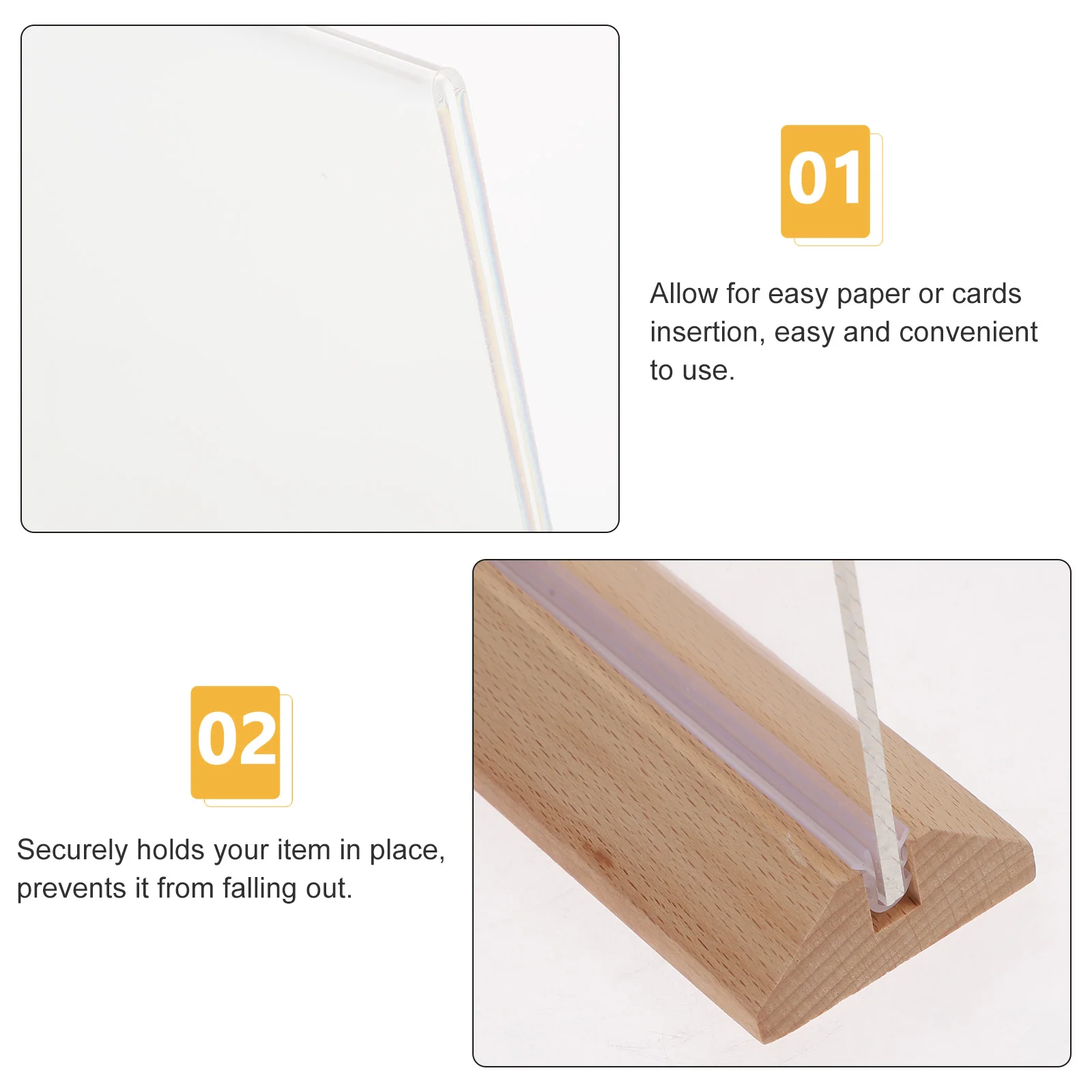 01

Allow for easy paper or cards insertion, easy and convenient to use.

02

Securely holds your item in place, prevents it from falling out.